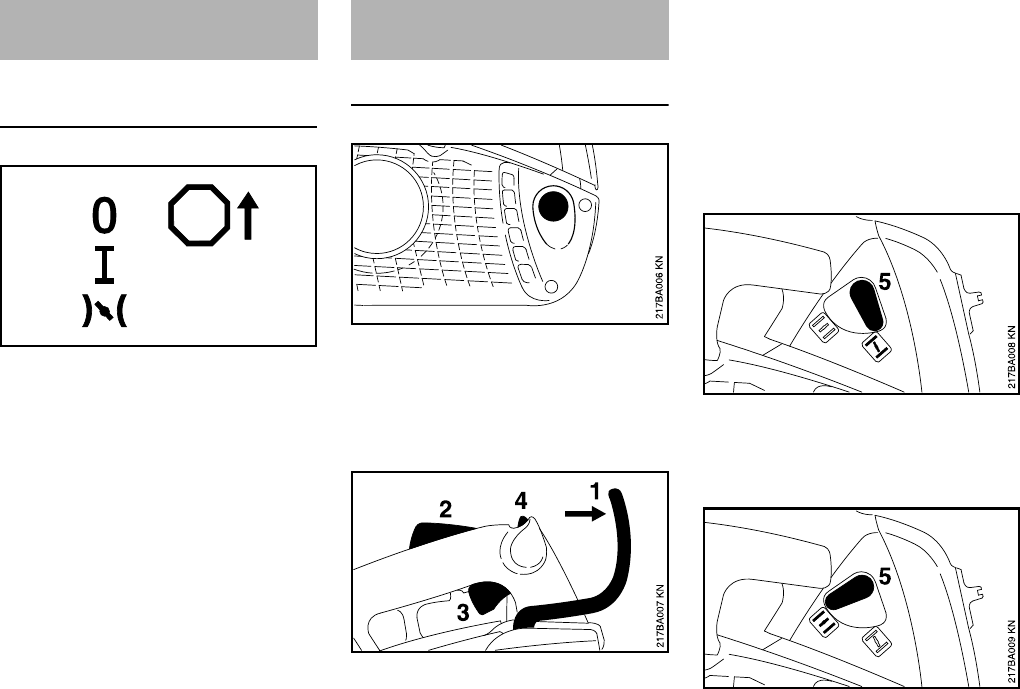 0

I

217BA006 KN

2

4

1

3

217BA007 KN

5

217BA008 KN

5

217BA009 KN