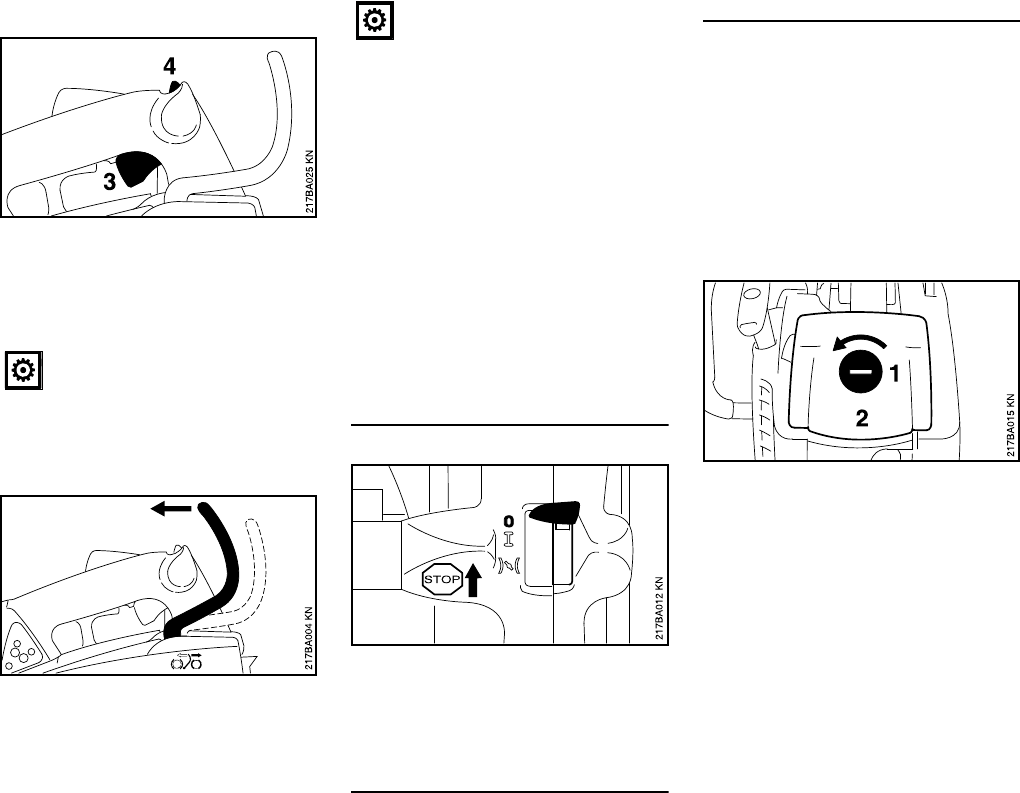 4

3

217BA025 KN

217BA004 KN

0

STOP

217BA012 KN

1

2

217BA015 KN