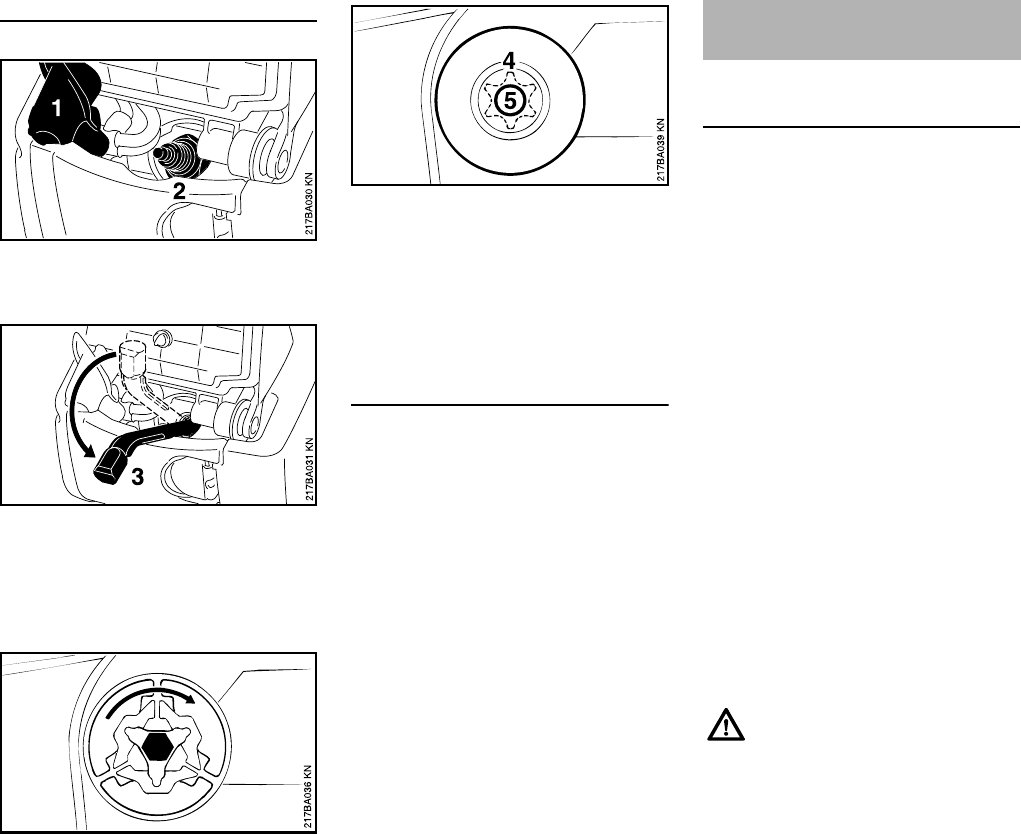 1

2

217BA030 KN

3

217BA031 KN

217BA036 KN

4

5

217BA039 KN