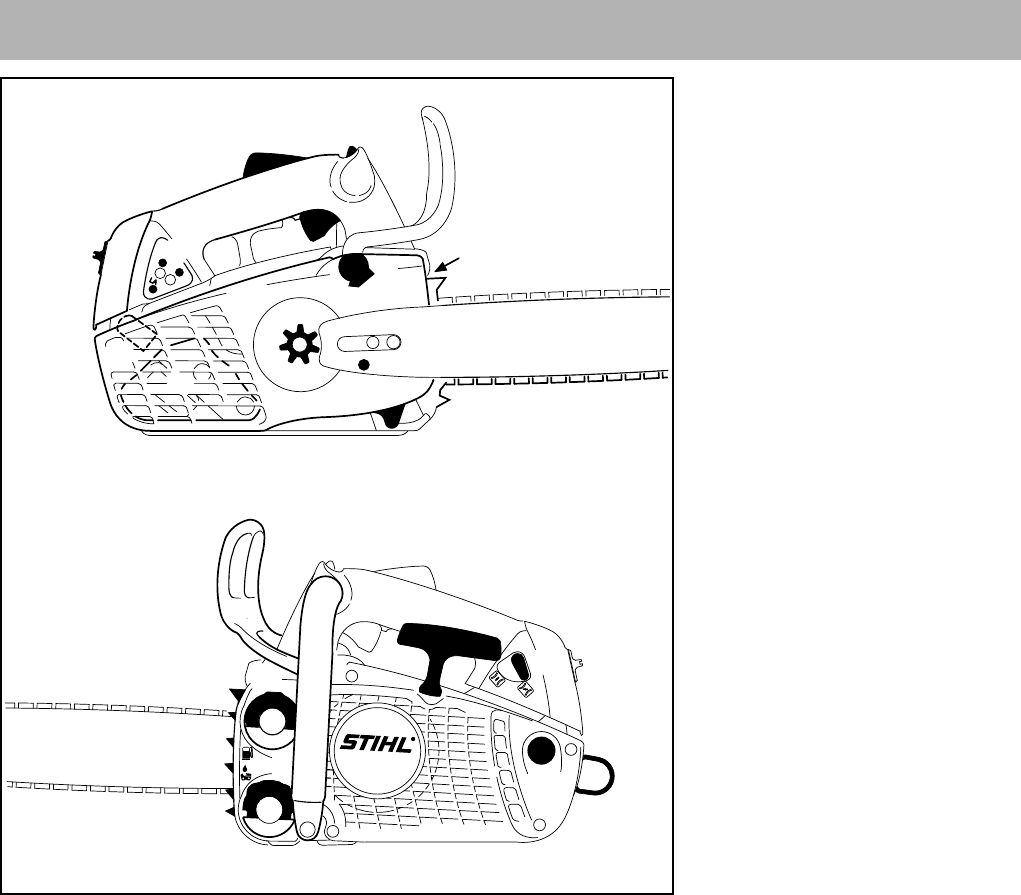 STIHL