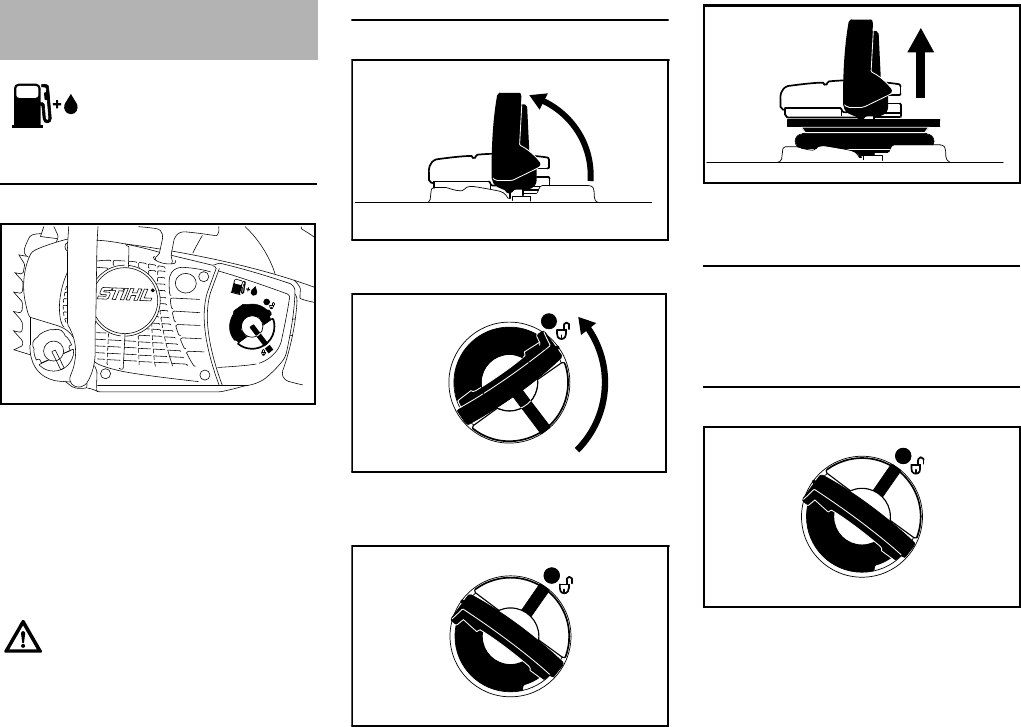 STIHL