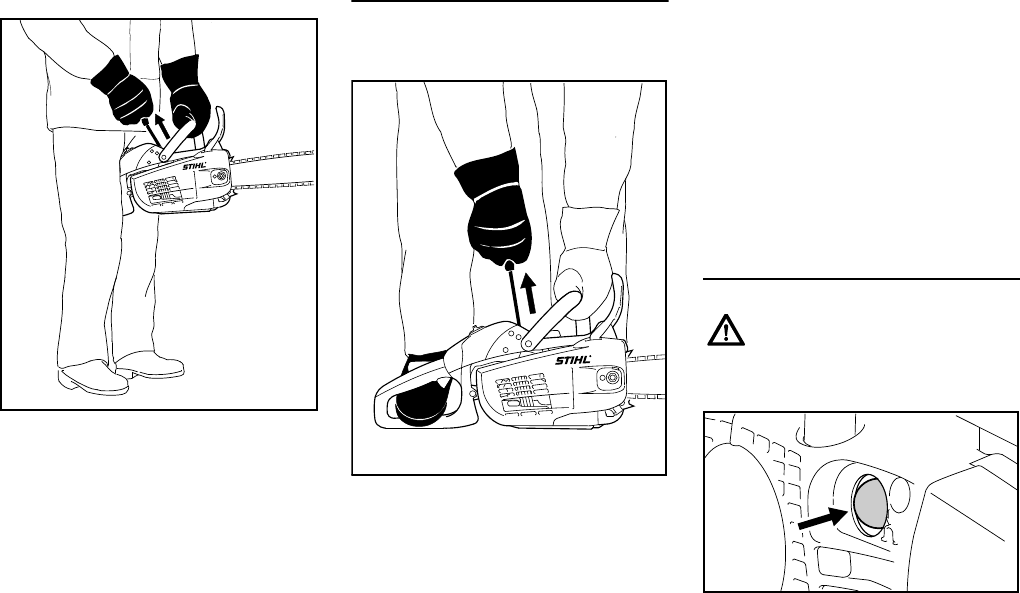 STIHL

STIHL