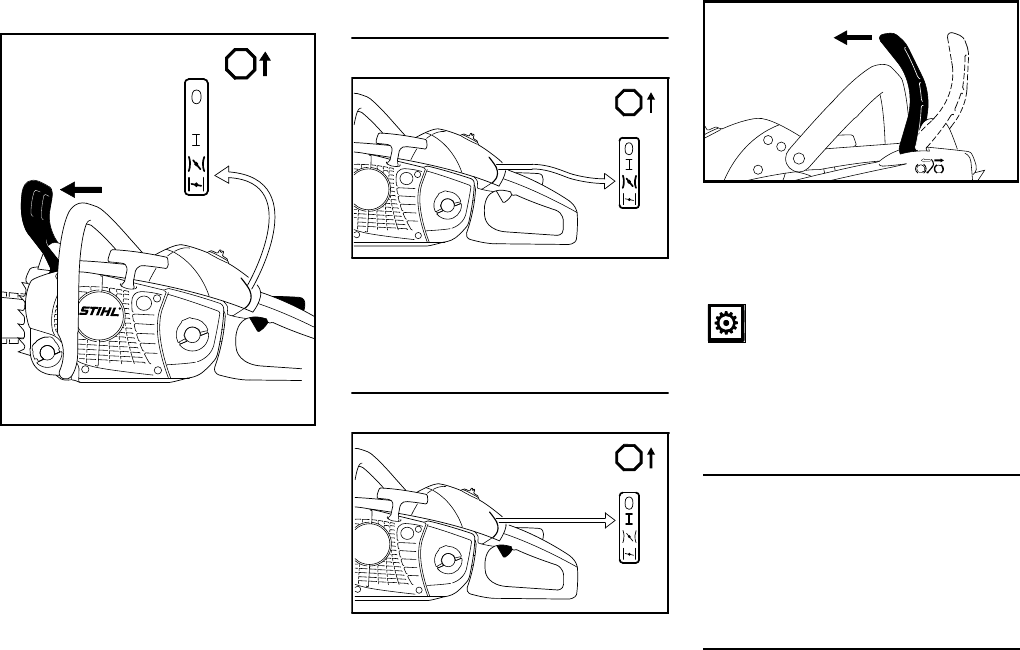 STIHL