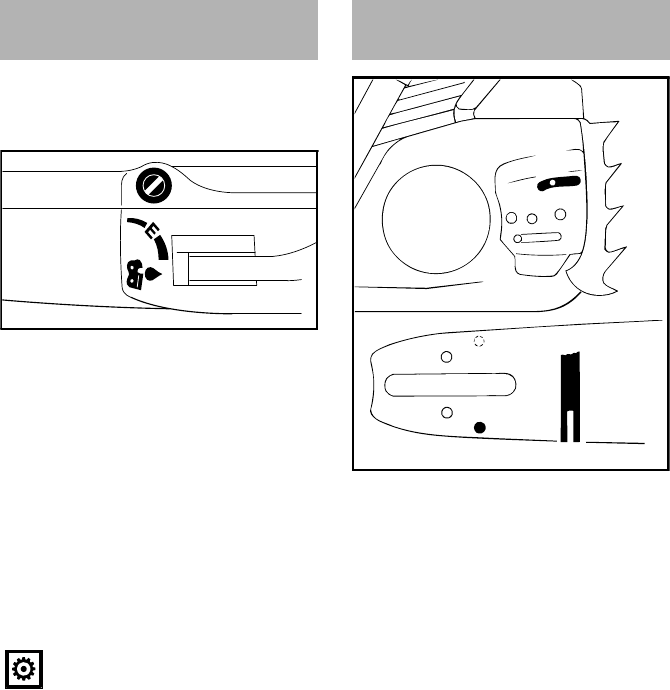 E