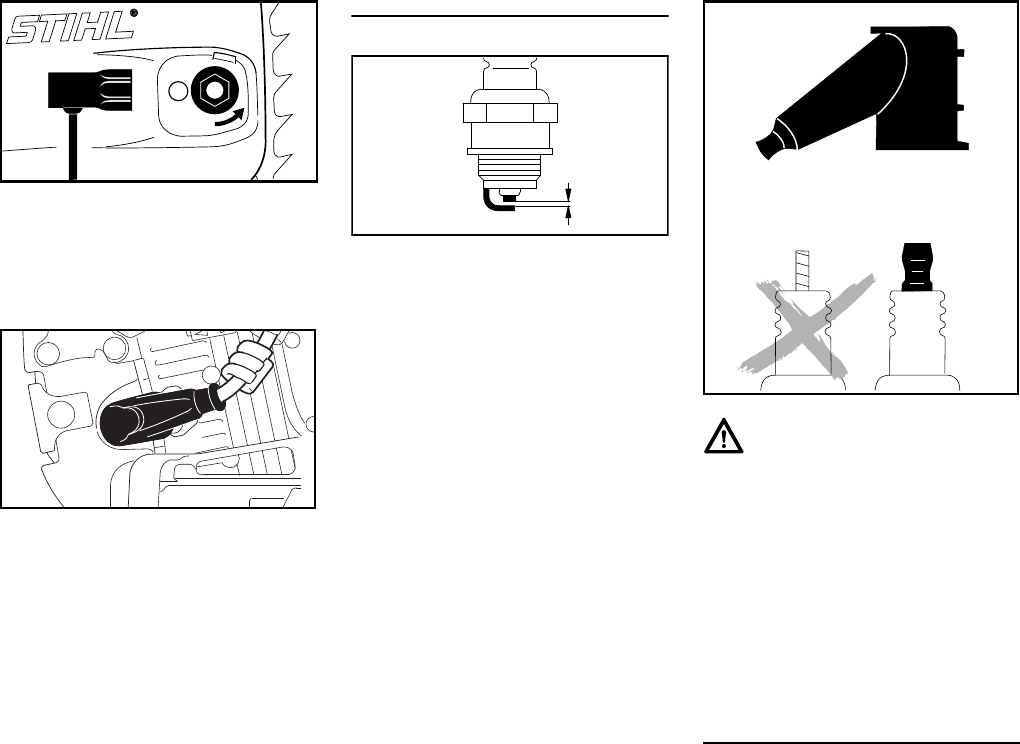 STIHL®