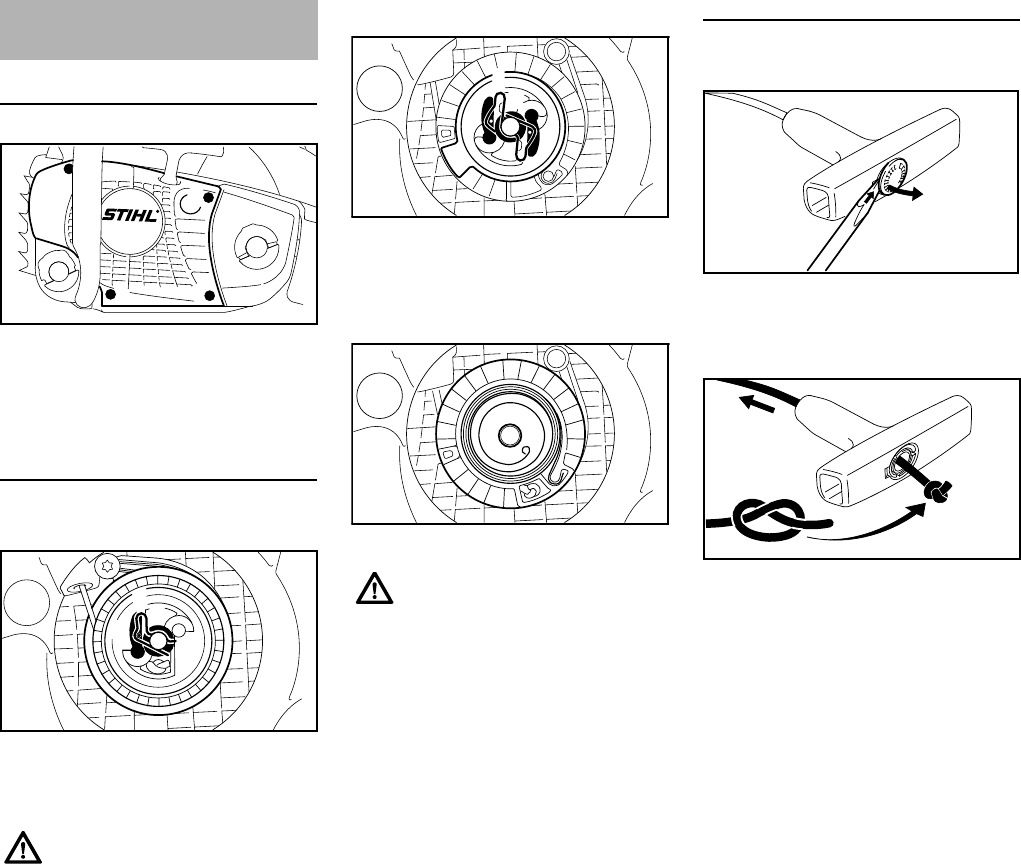 STIHL