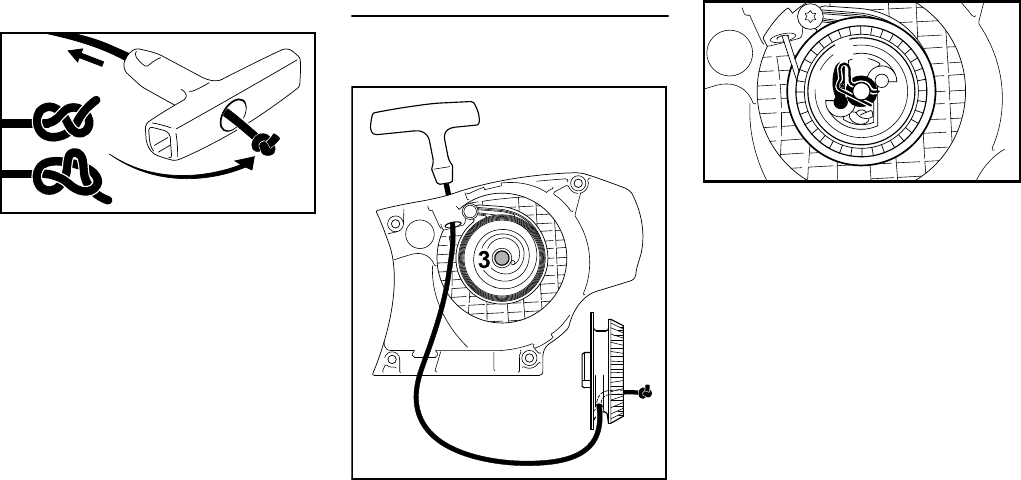 3