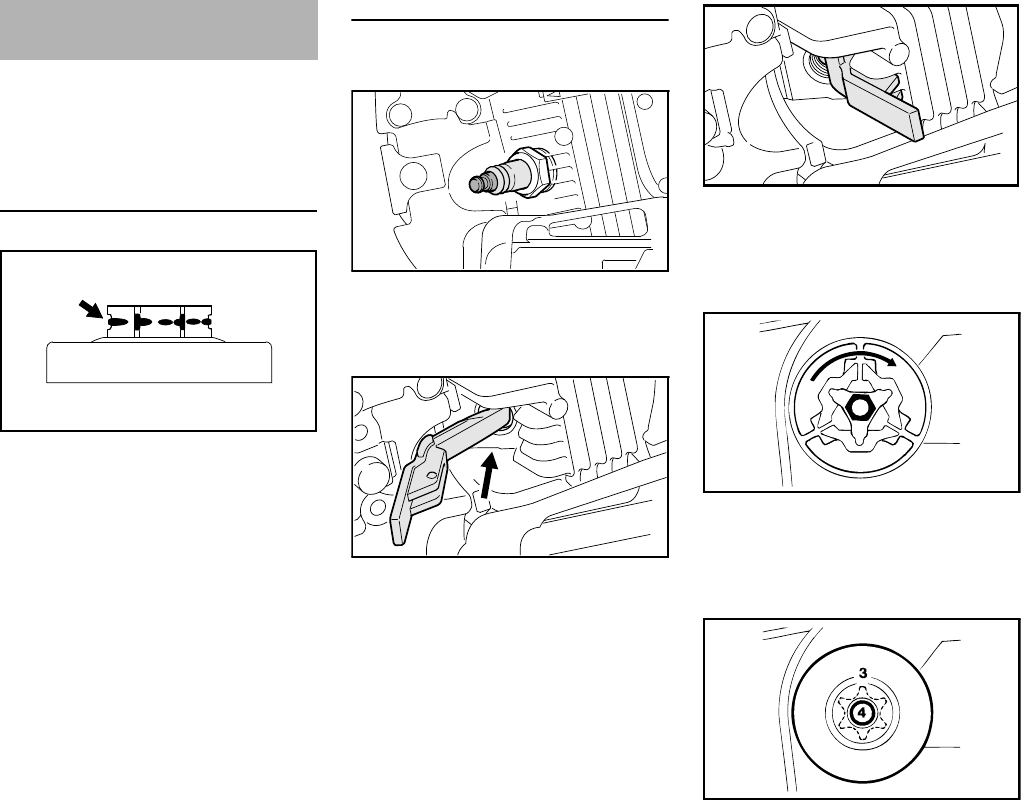 3

4