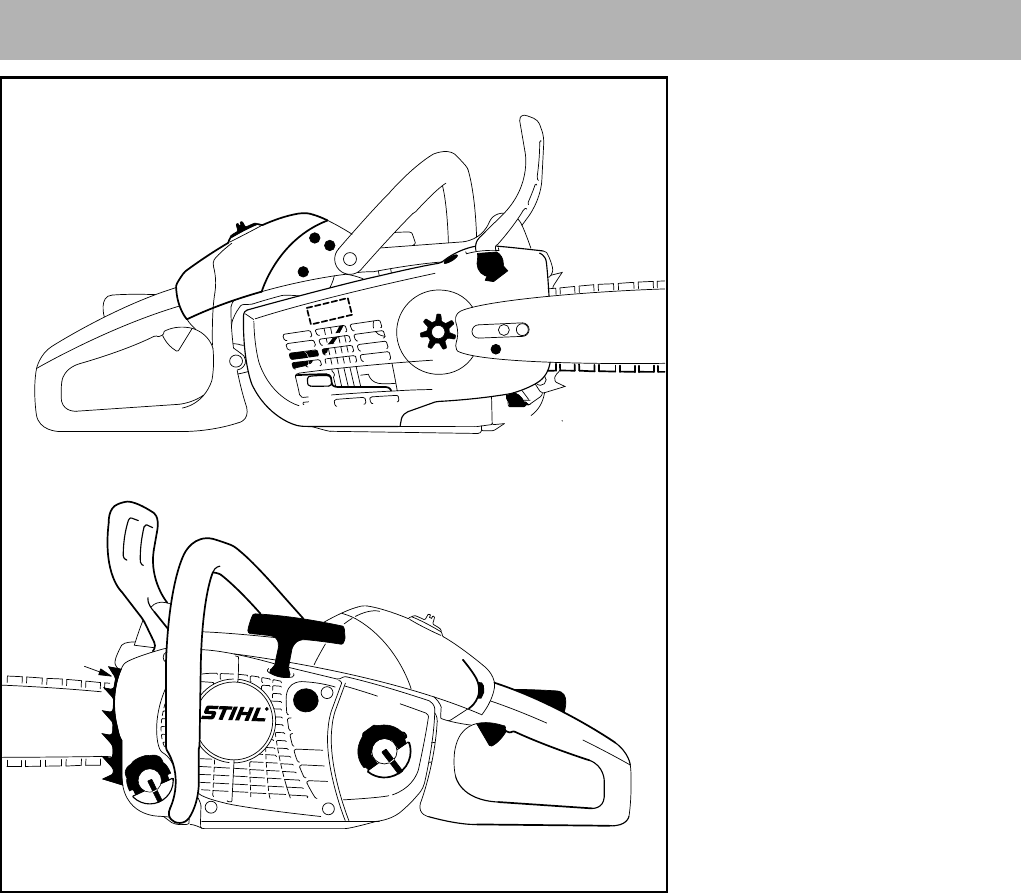 STIHL