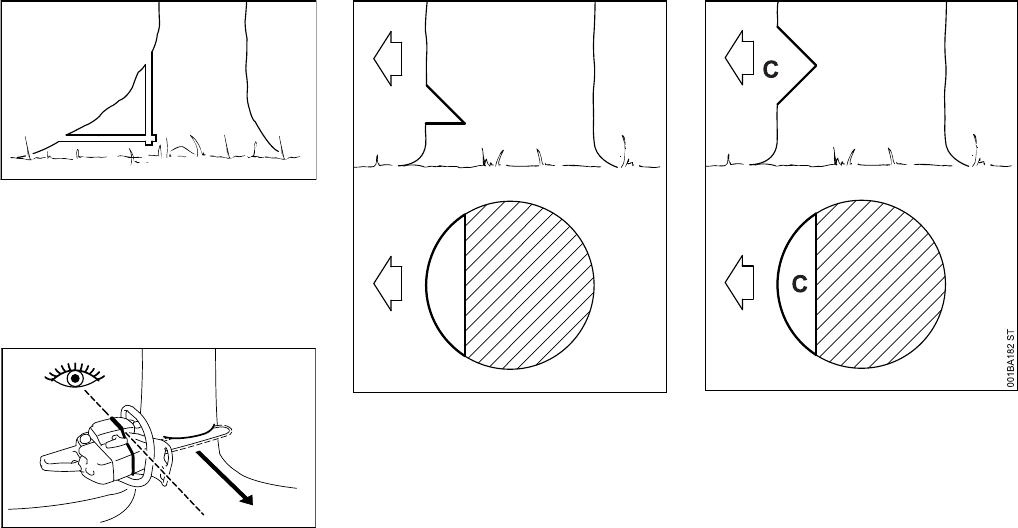 C

C

001BA182 ST