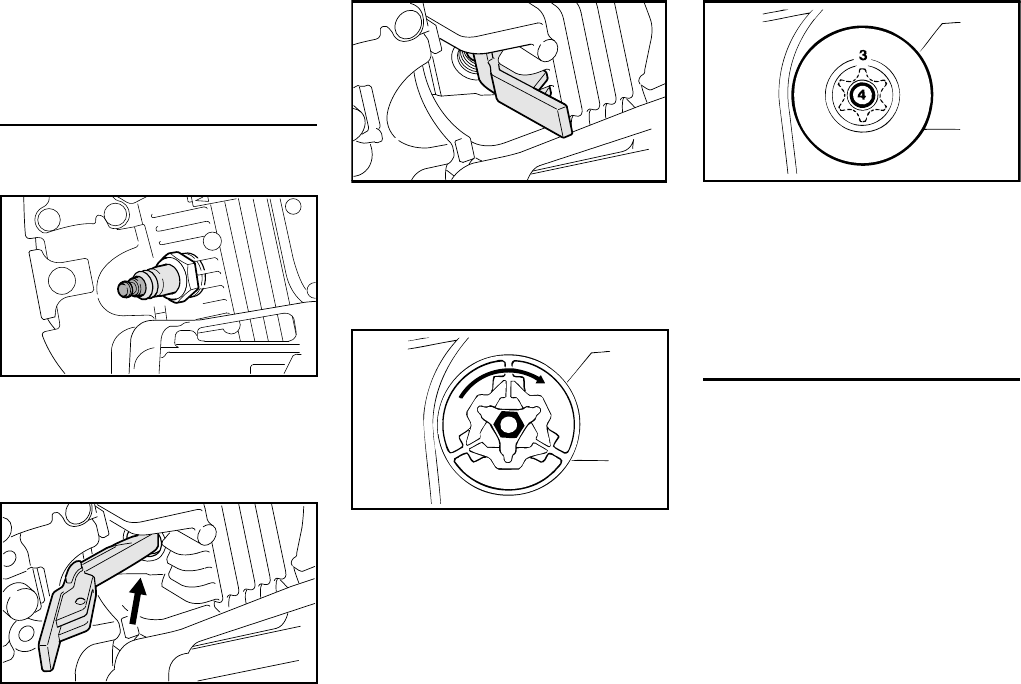 3

4