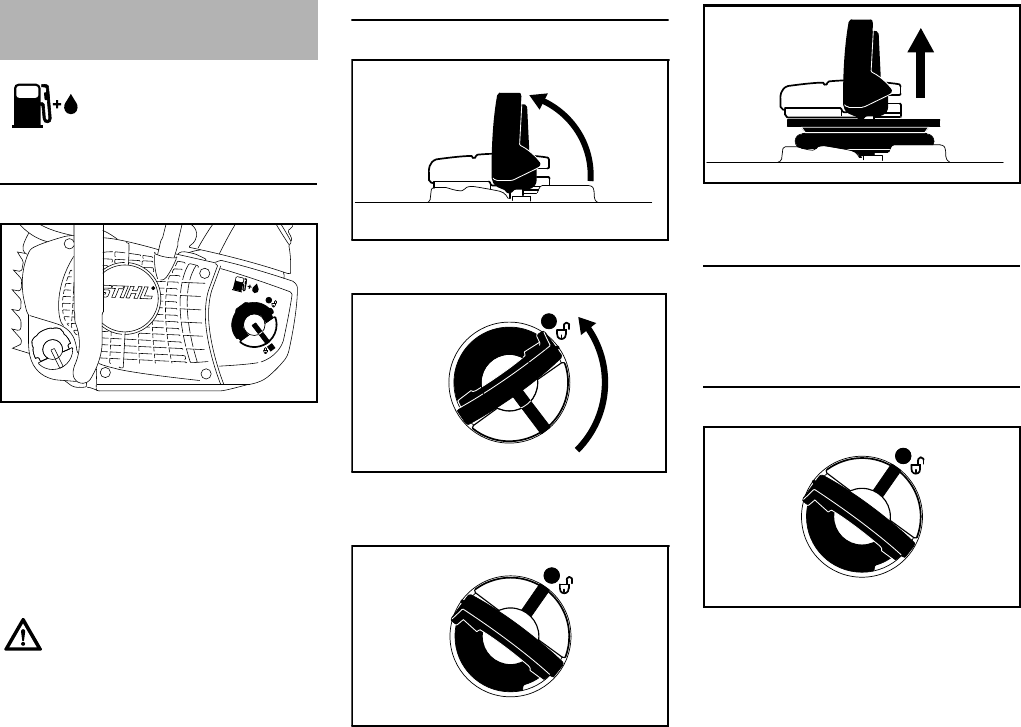 STIHL