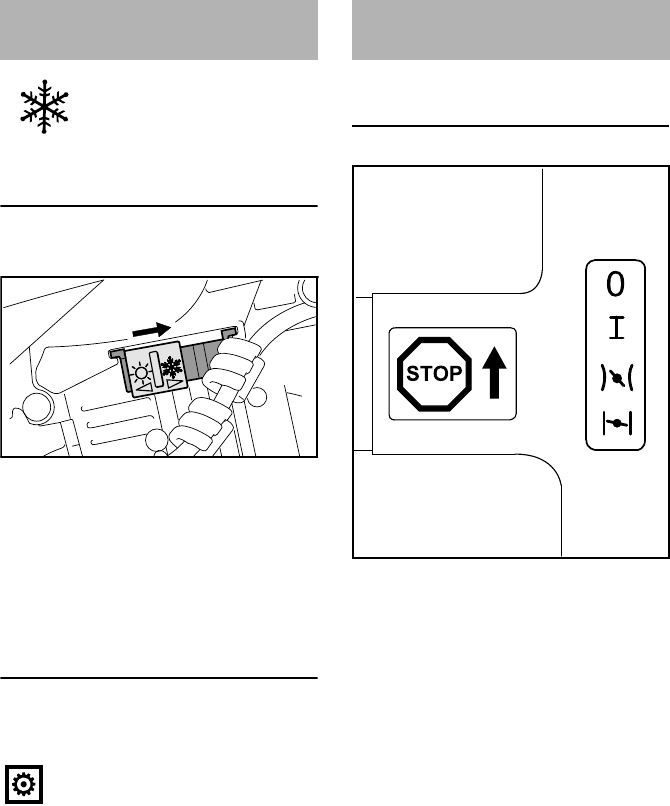 STOP

0
I