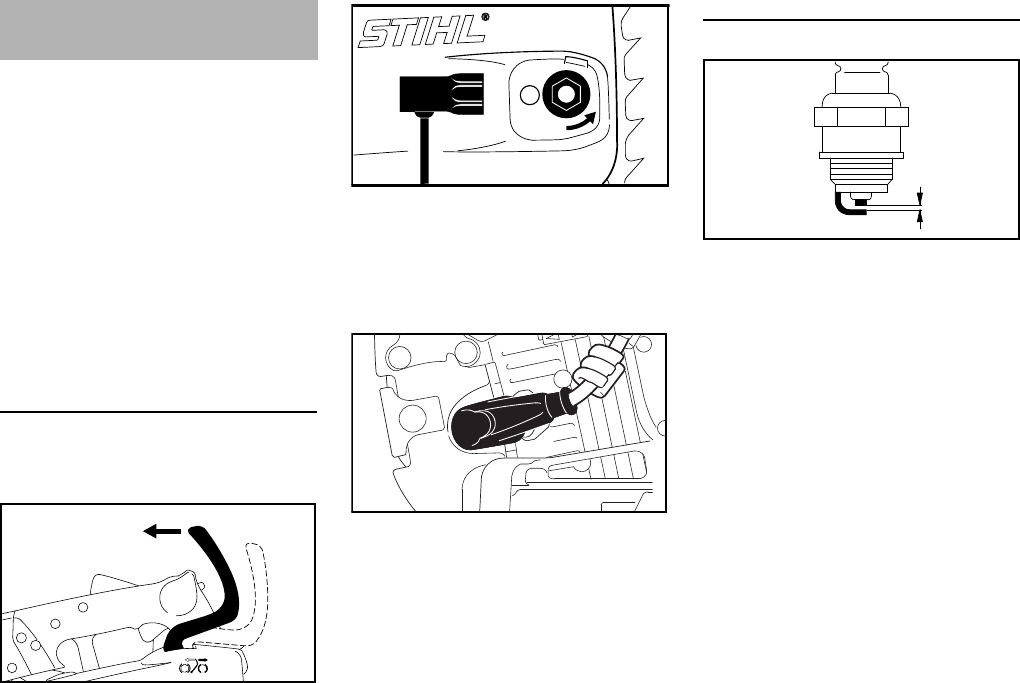 STIHL®