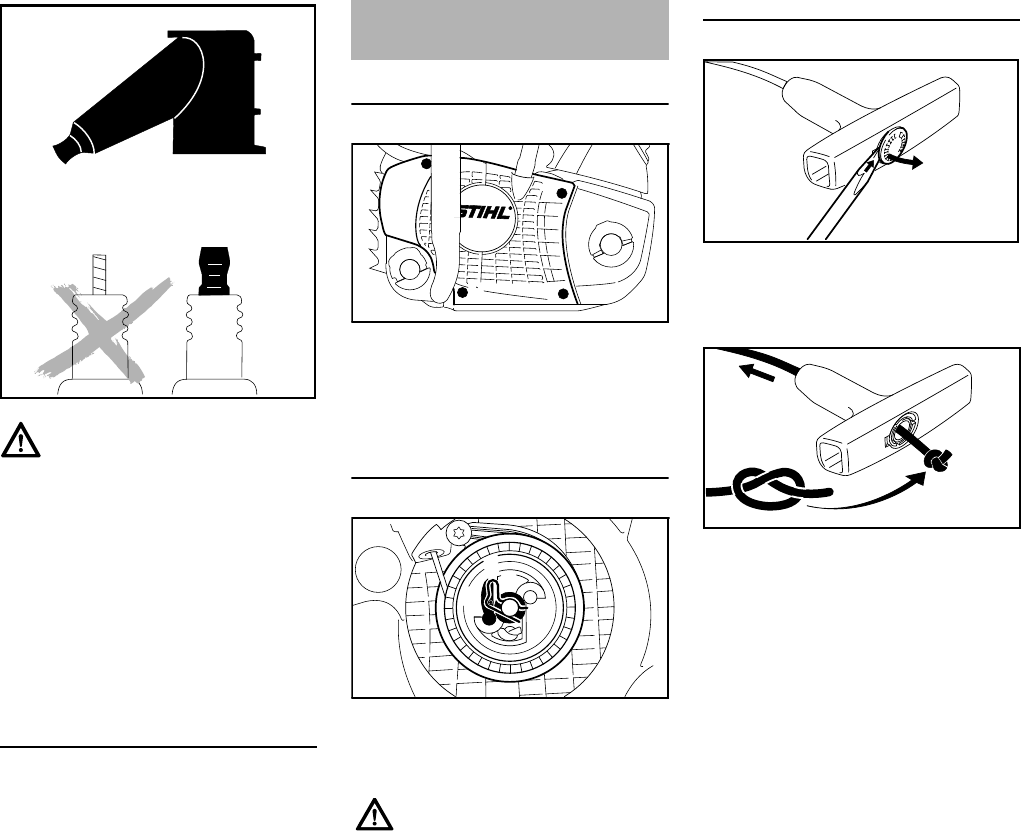 STIHL