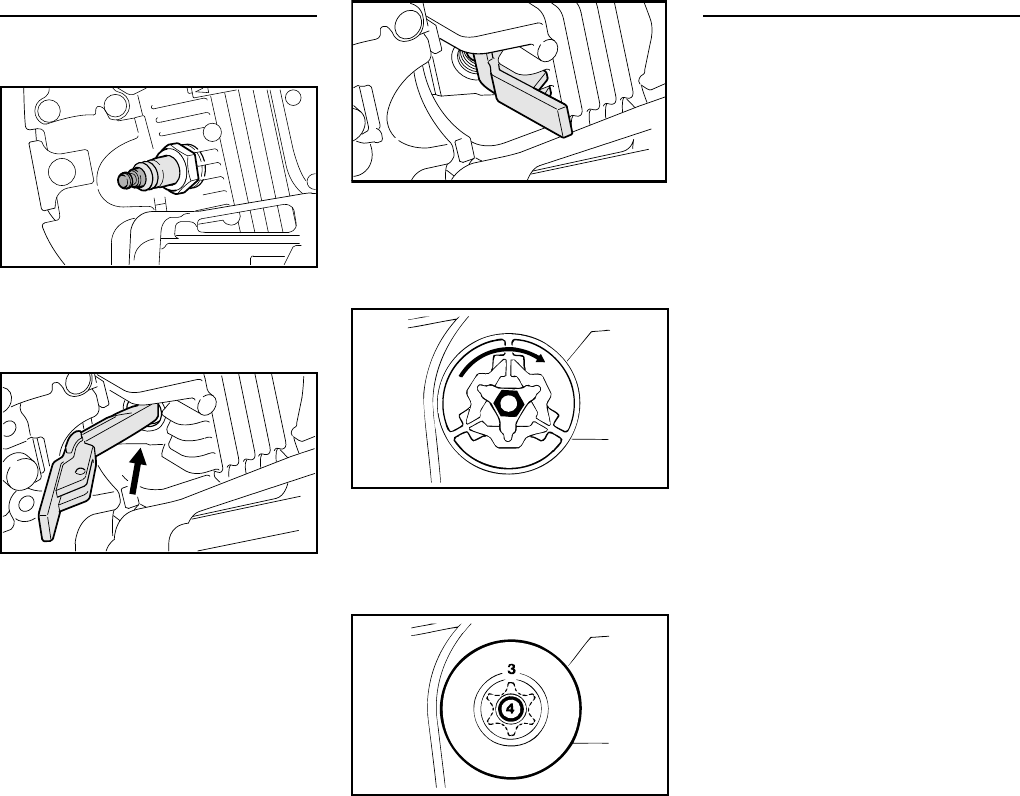 3

4