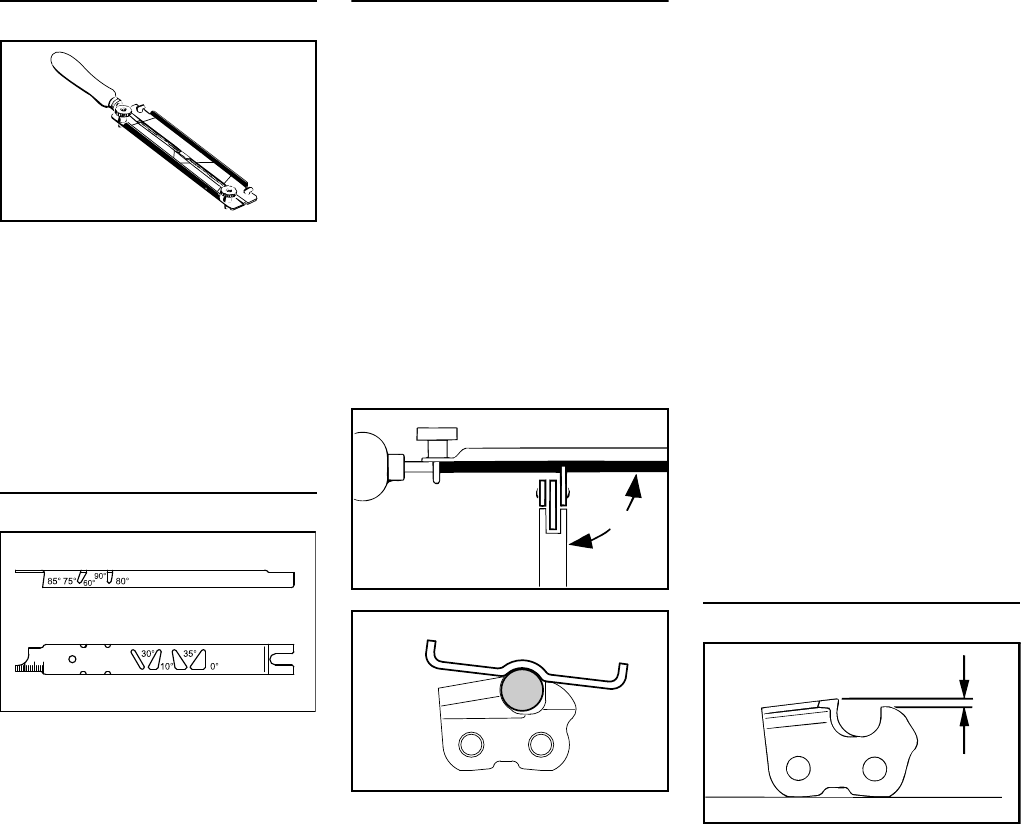 85° 75° 60° 90° 80°

30° 10° 35° 0°