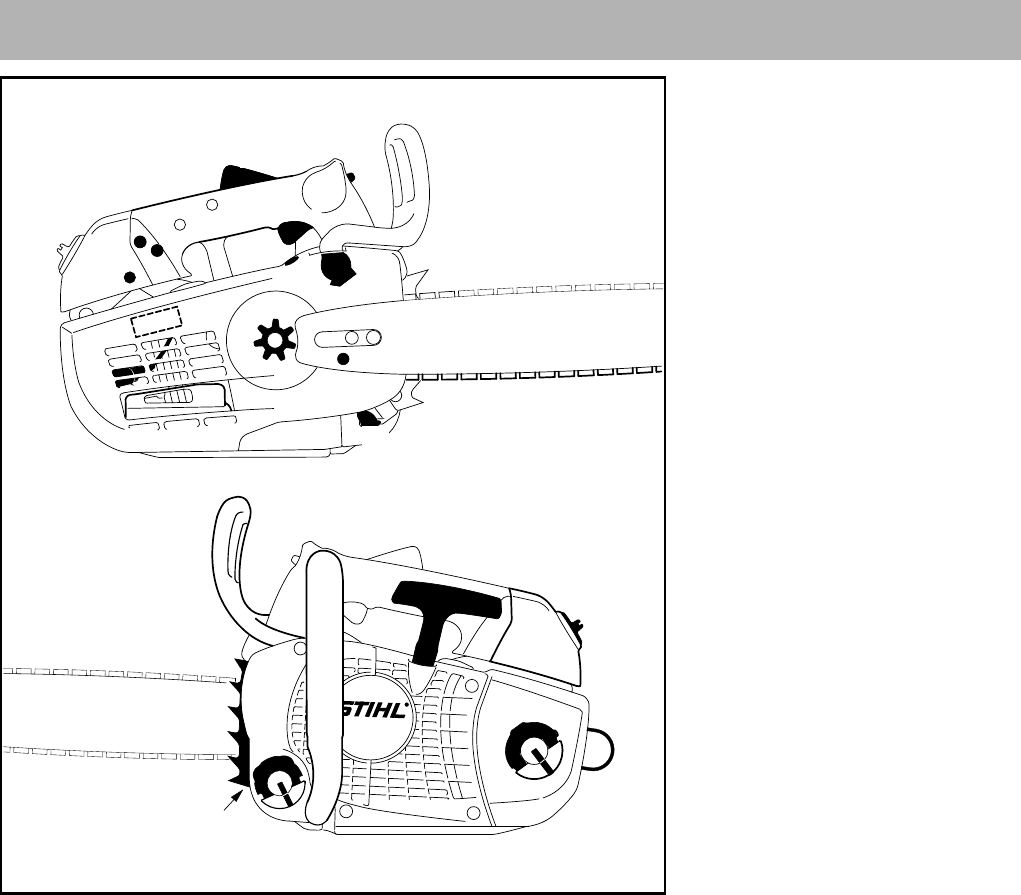 STIHL