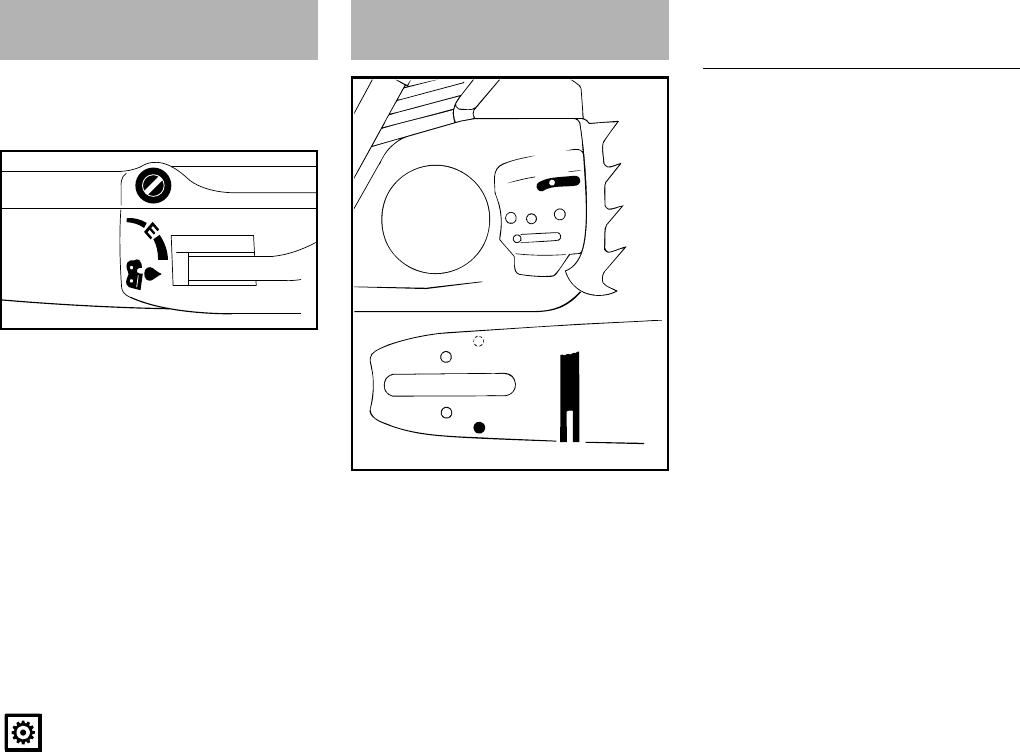 E