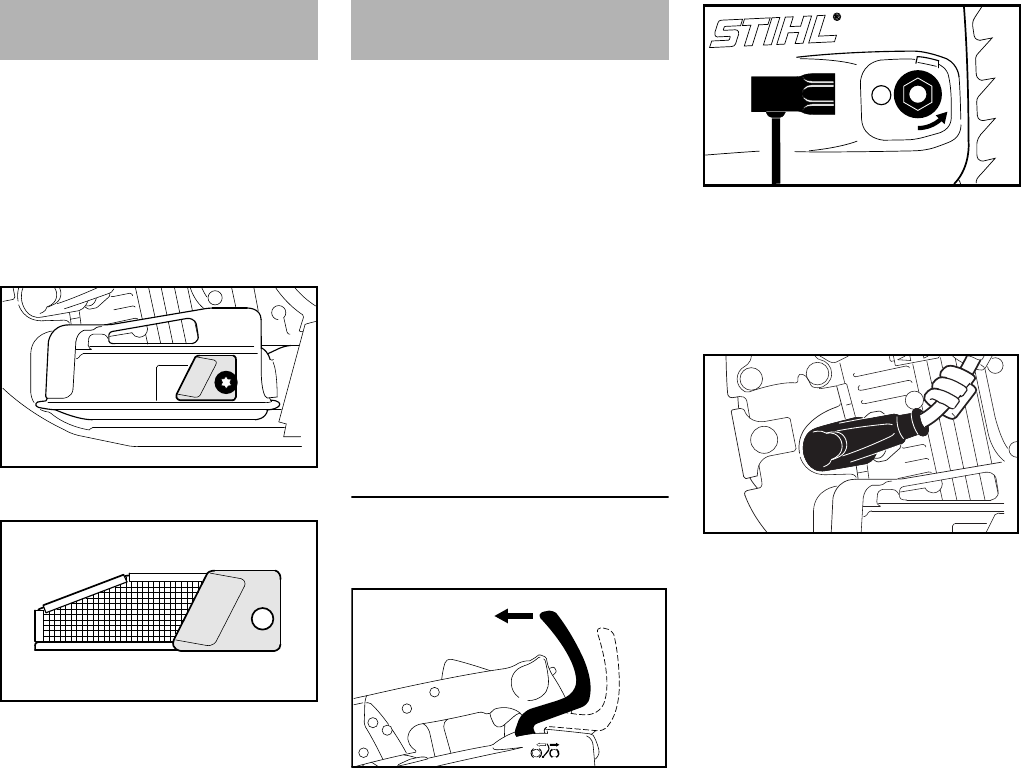 STIHL®