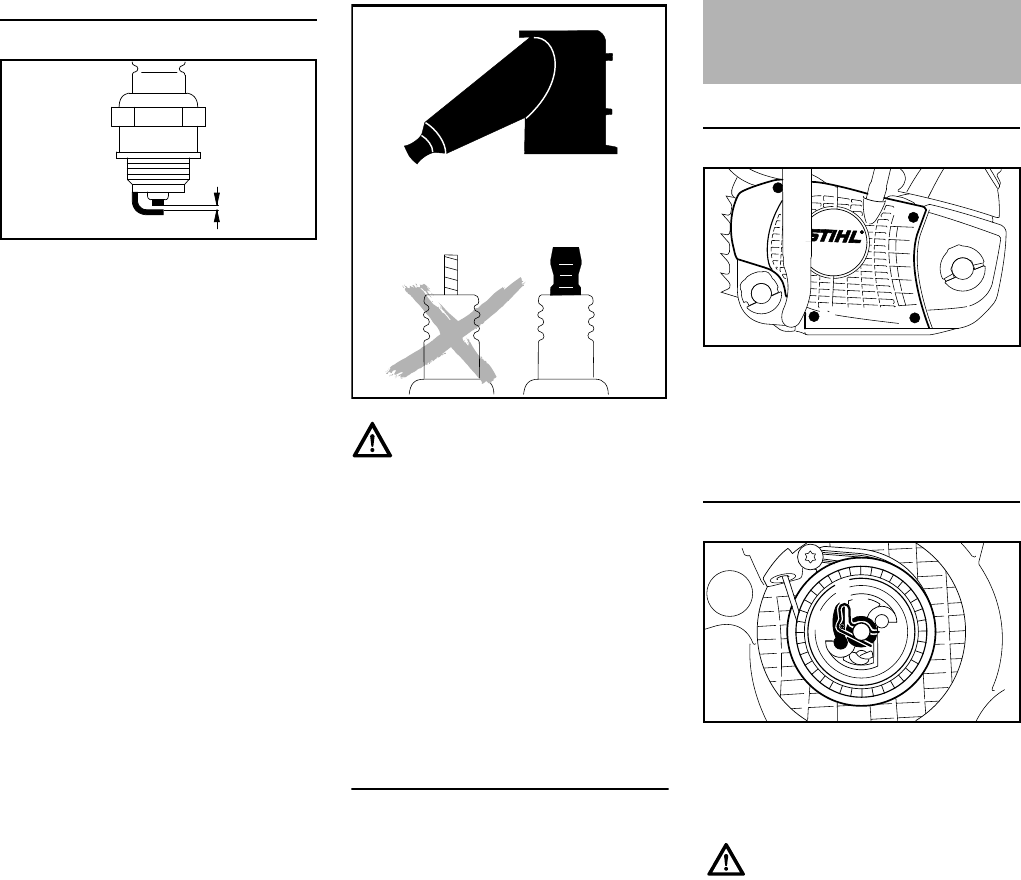 STIHL