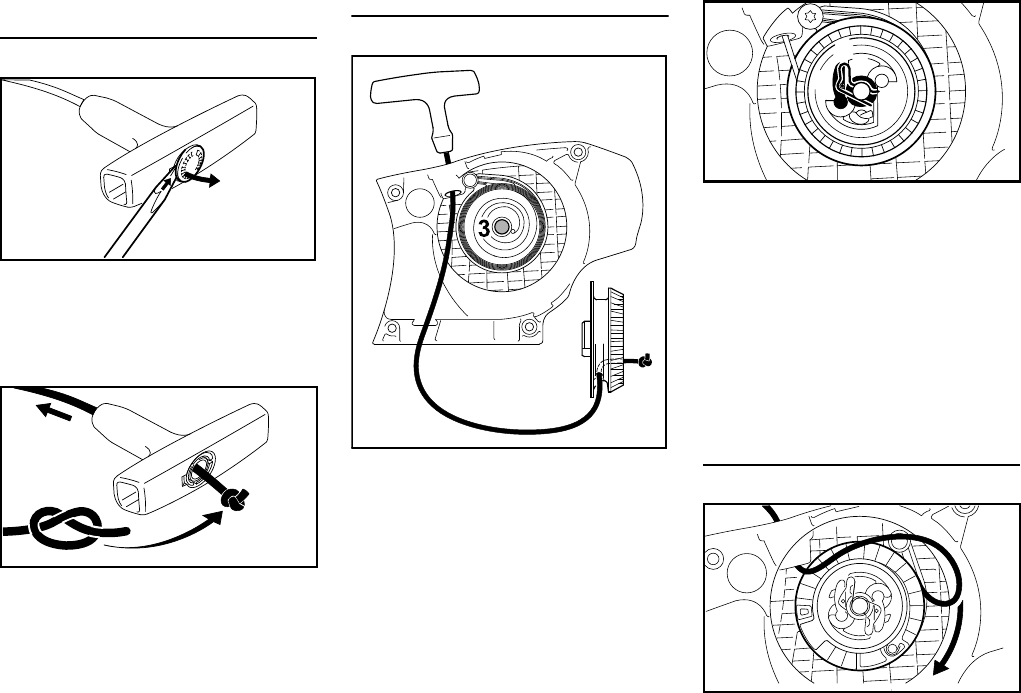 3