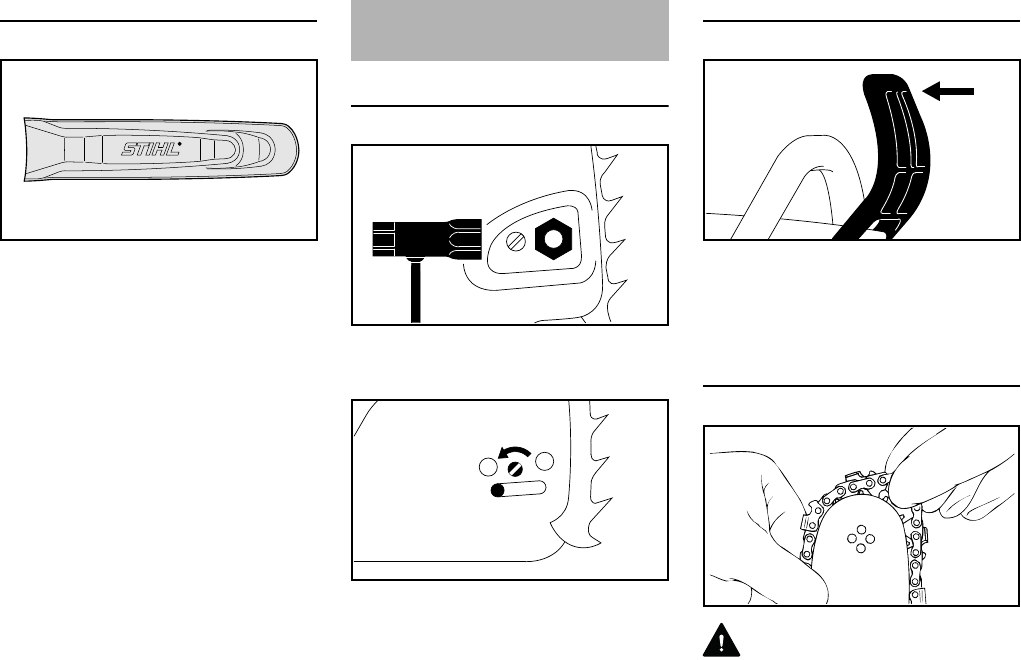 STIHL