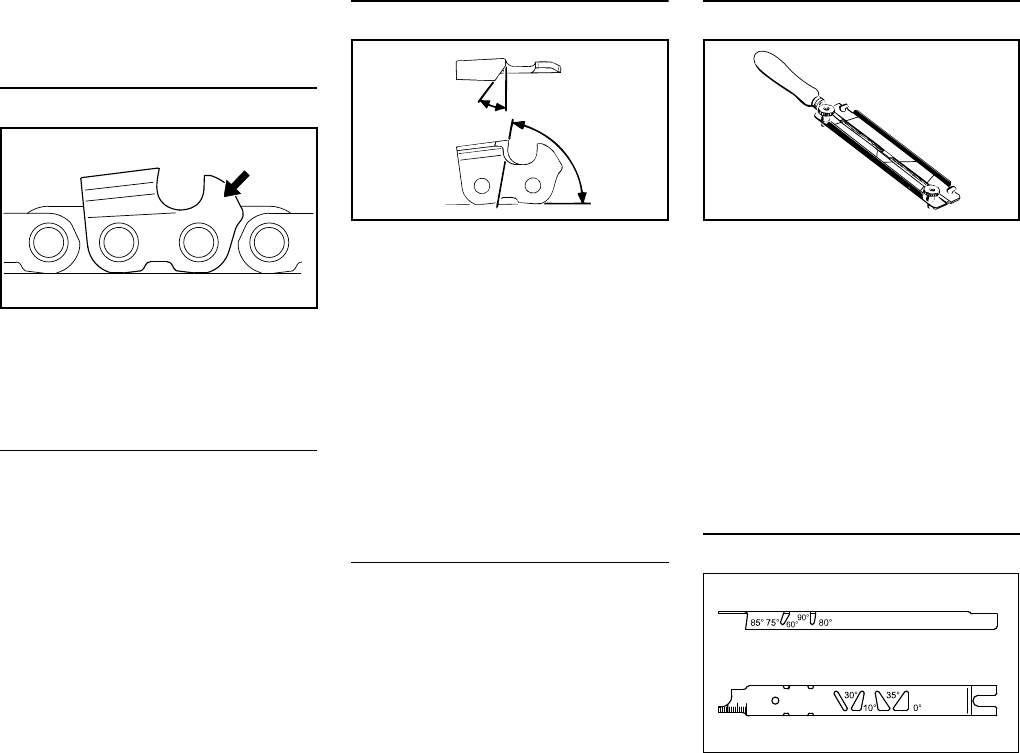 85° 75° 60° 90° 80°

30° 10° 35° 0°