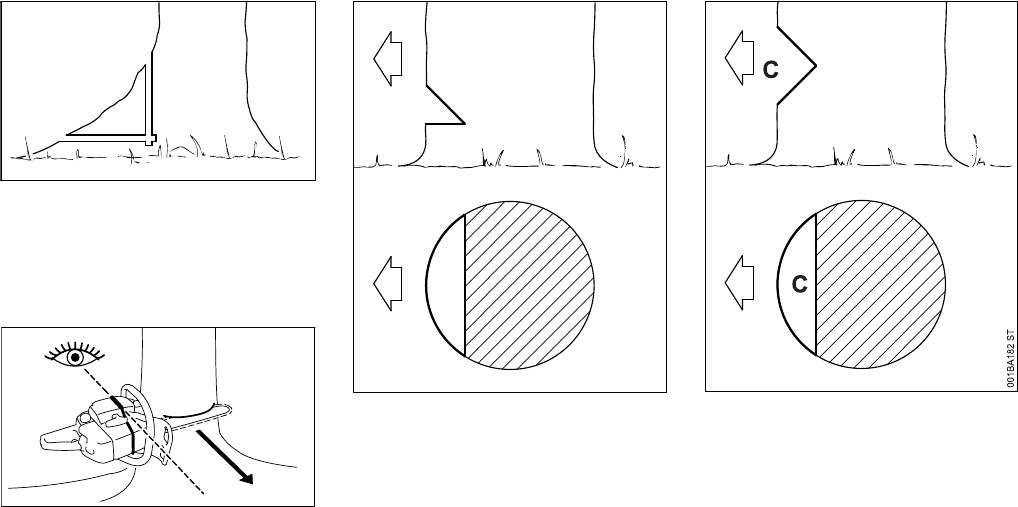 C

C

001BA182 ST