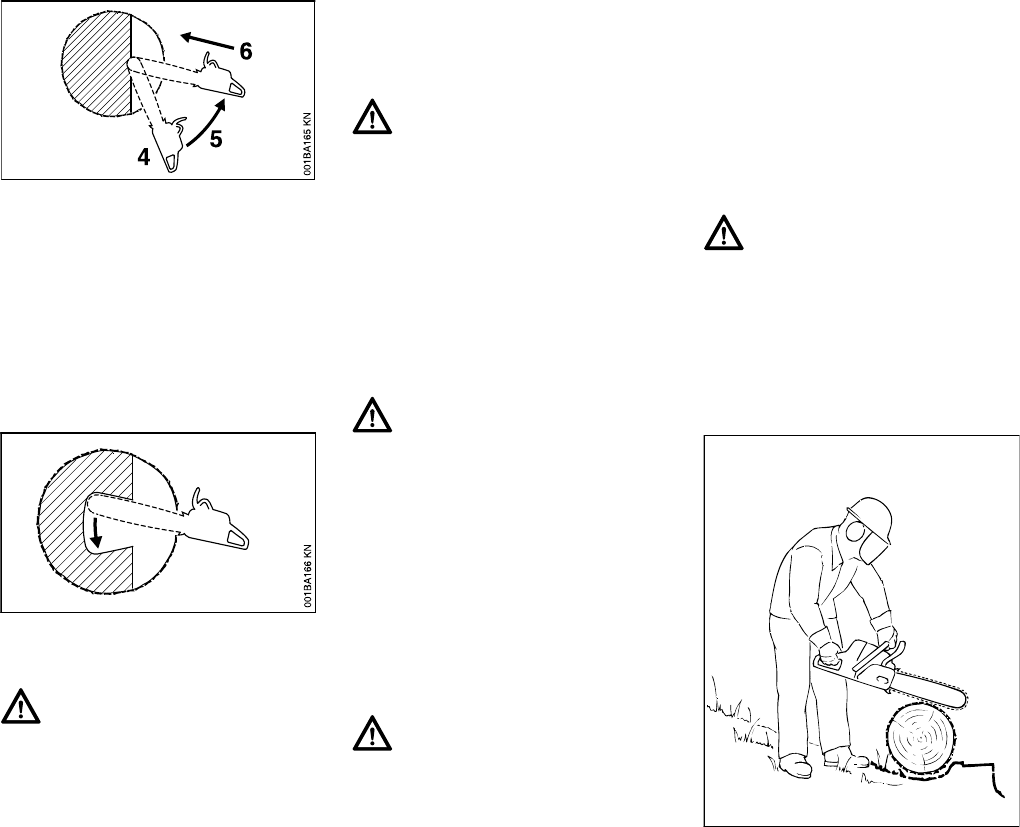 6
5
4
001BA165 KN

001BA166 KN