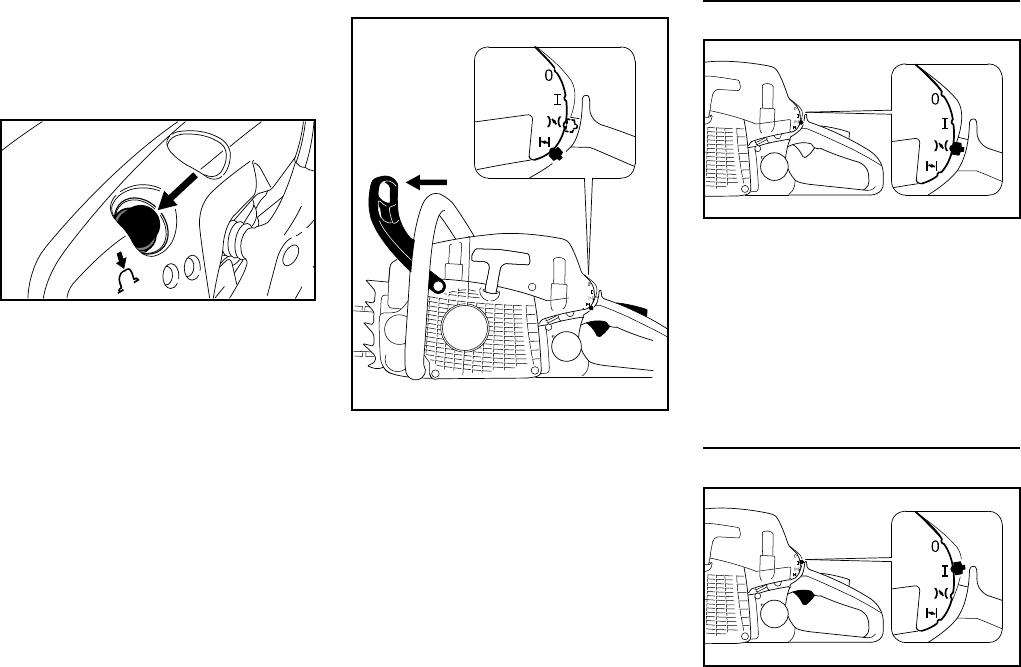 0
I
0
I
0
I