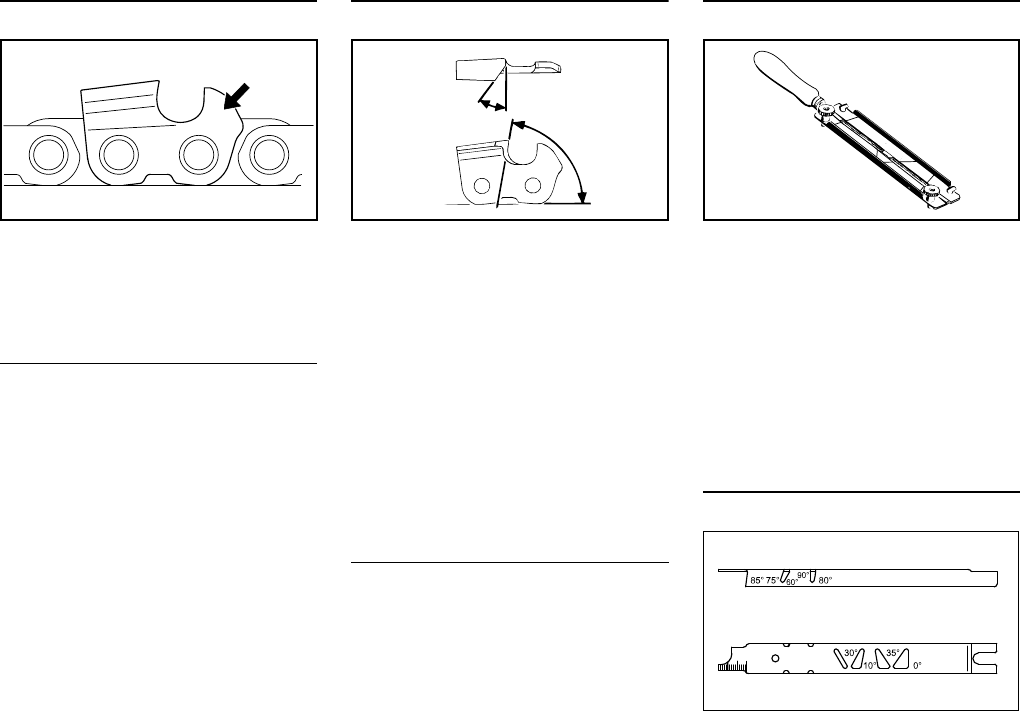 85° 75° 60° 90° 80°

30° 10° 35° 0°