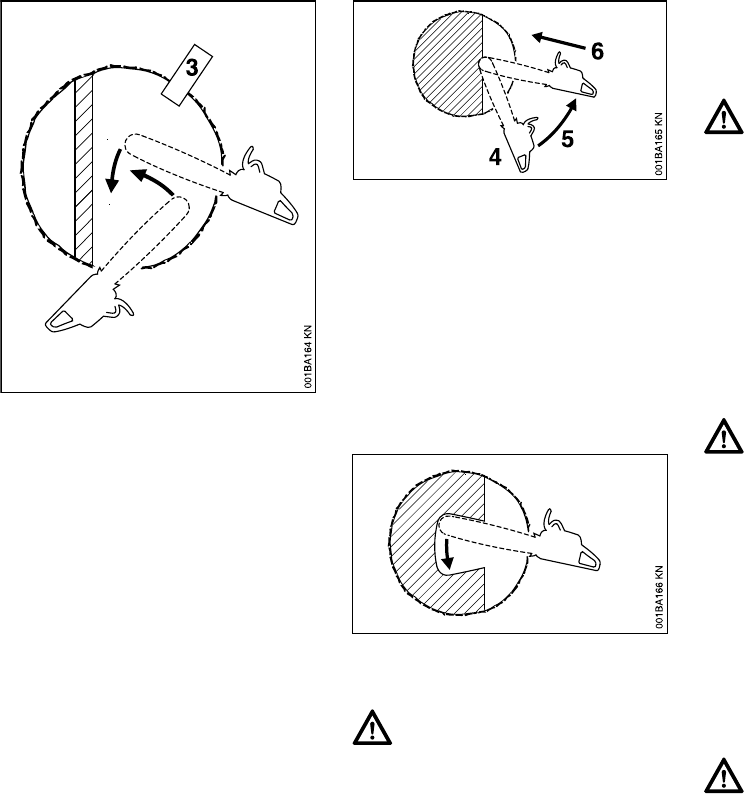 3

001BA164 KN

6

5

4

001BA165 KN

001BA166 KN