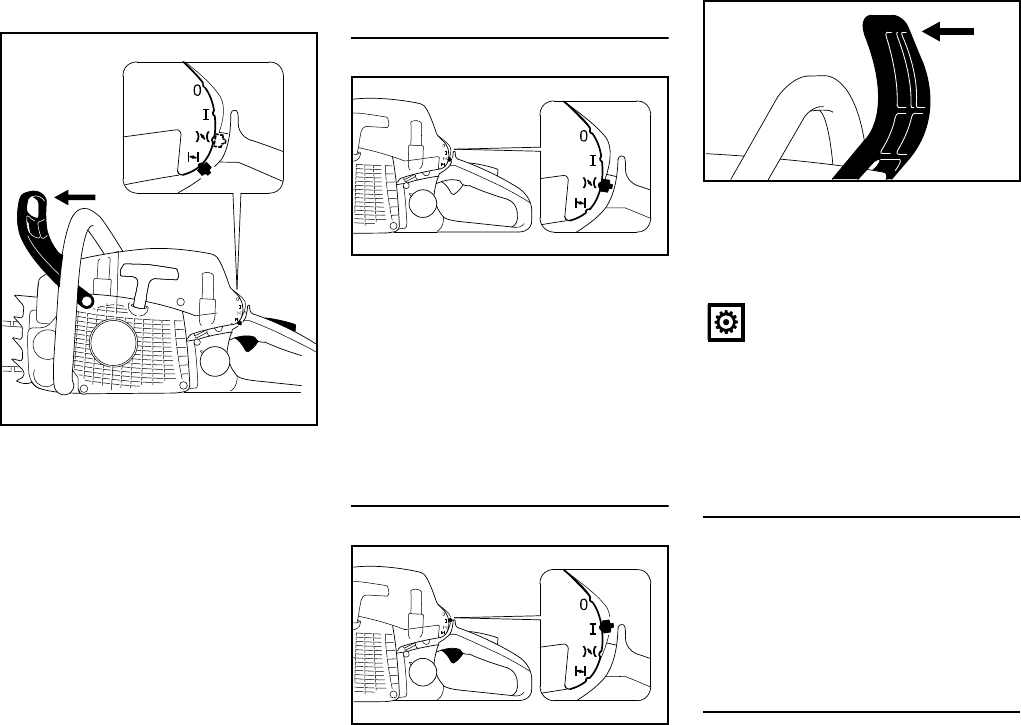 0

I

0

I

0

I