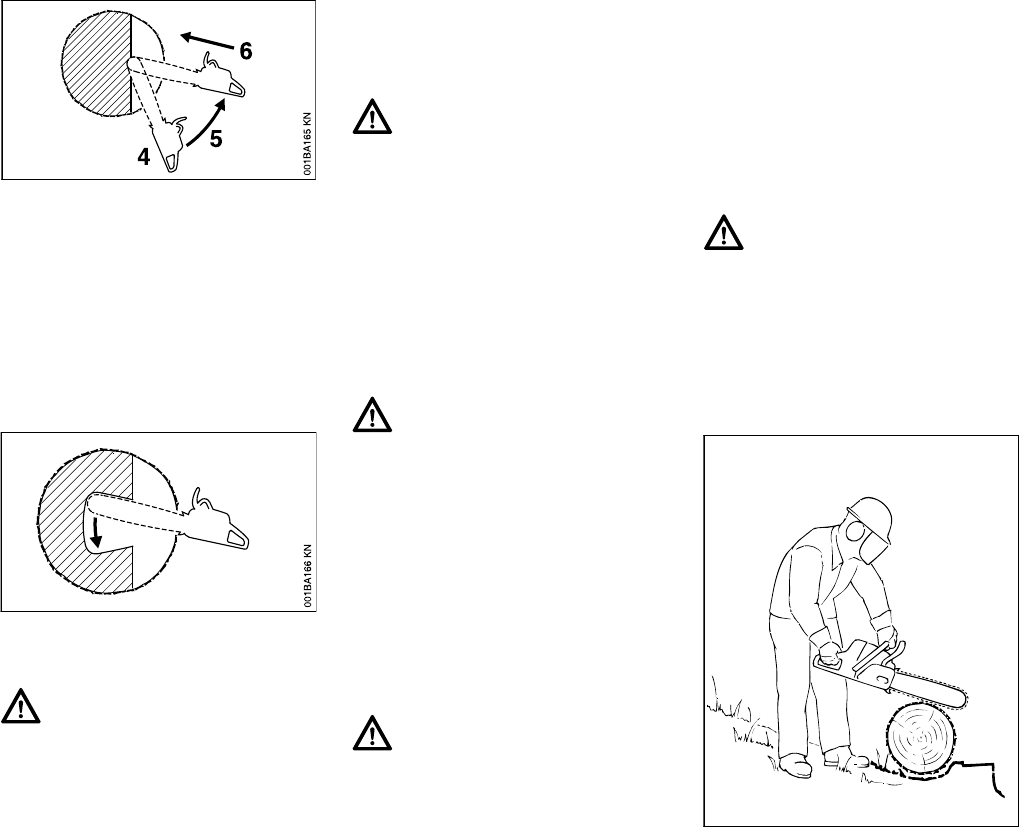 6

5

4

001BA165 KN

001BA166 KN