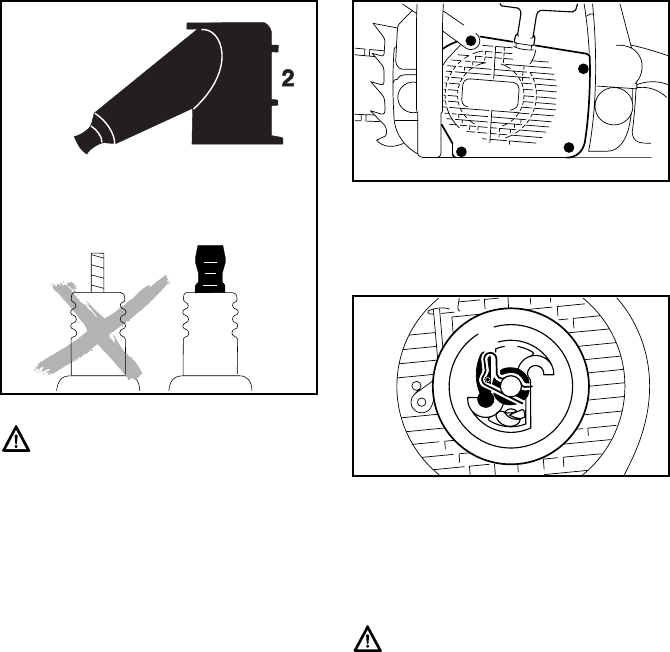 2