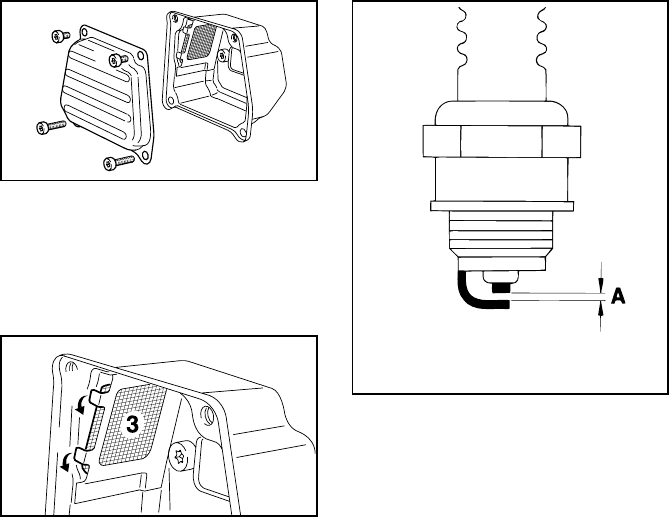 3

A