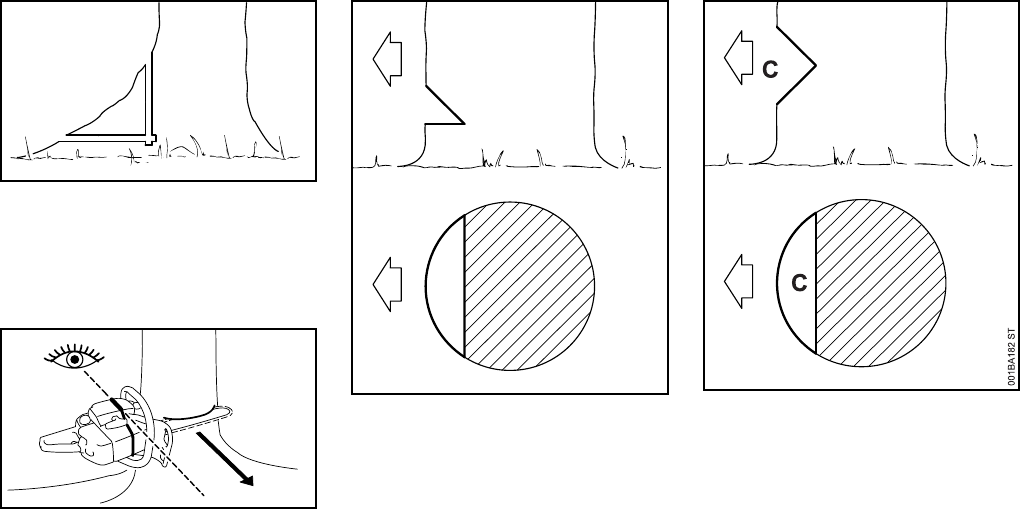 C

C

001BA182 ST