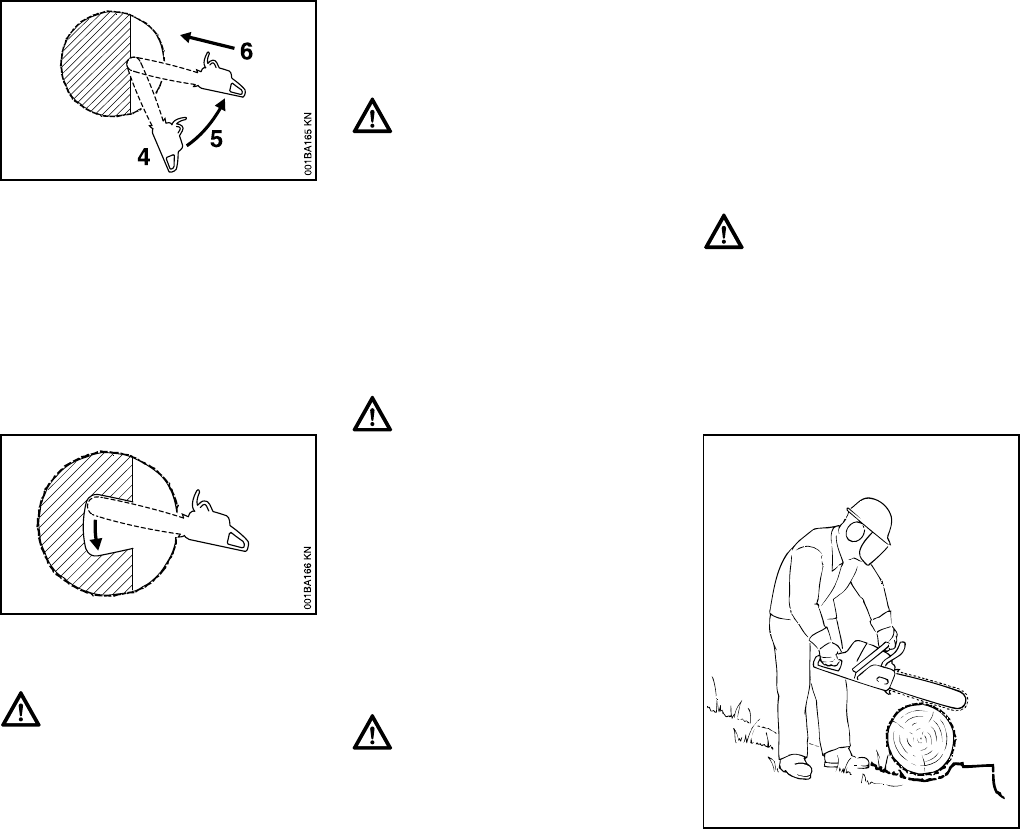 6
5
4
001BA165 KN

001BA166 KN