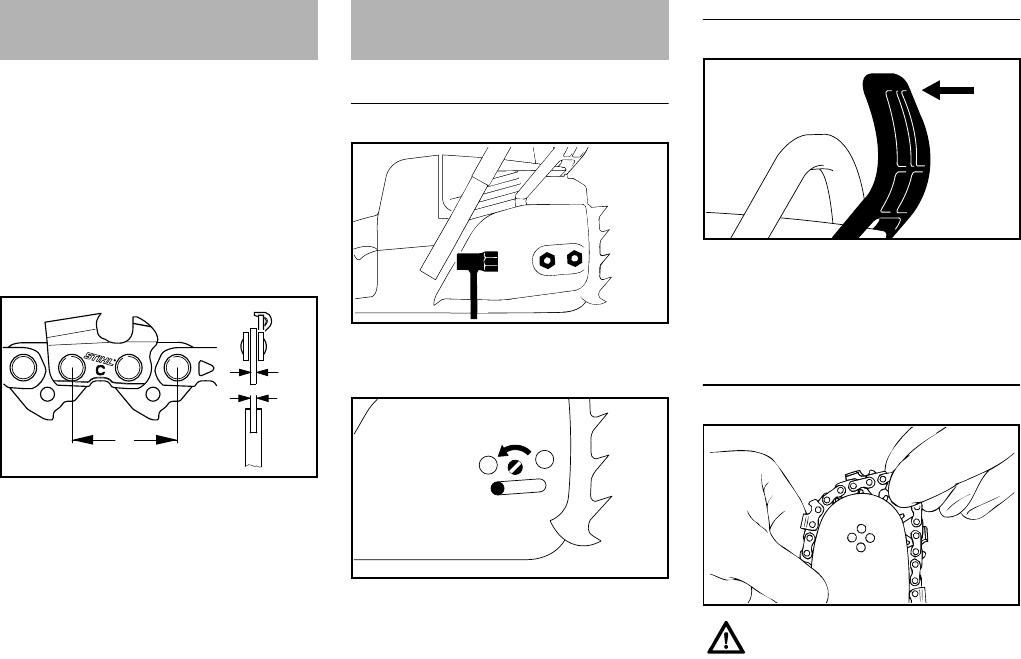 STIHL
C