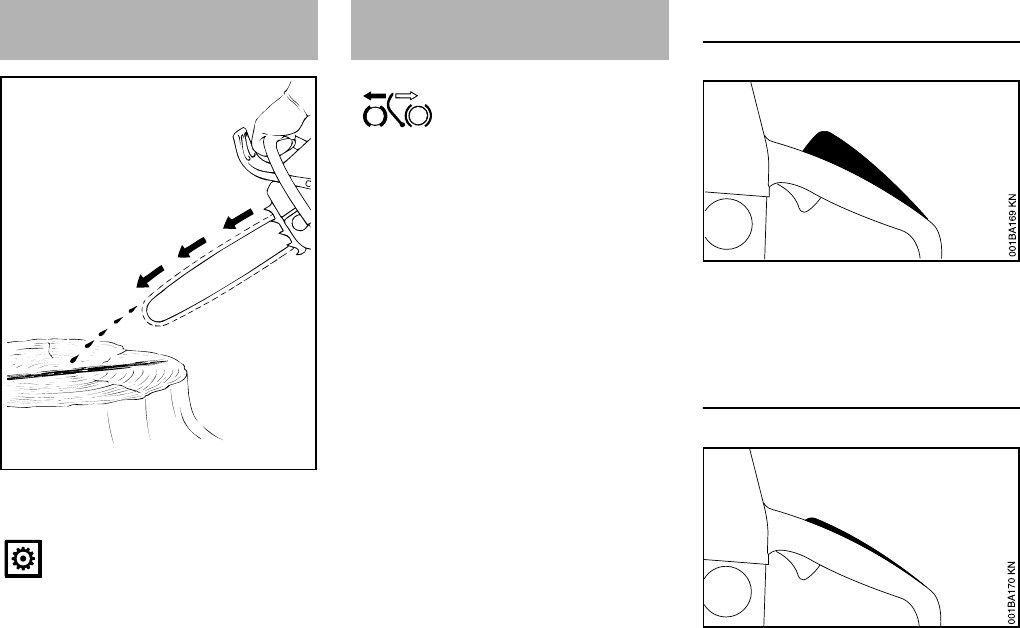 001BA169 KN

001BA170 KN