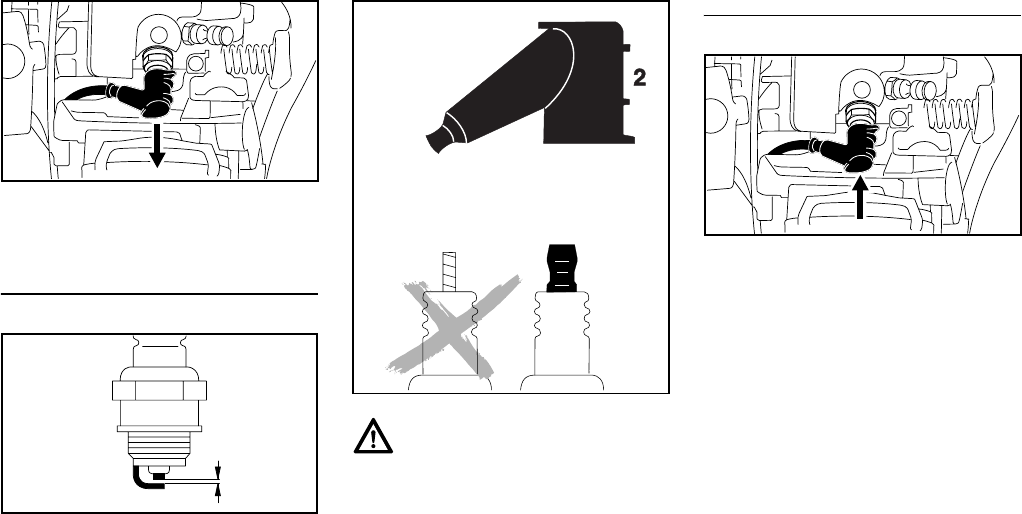 2