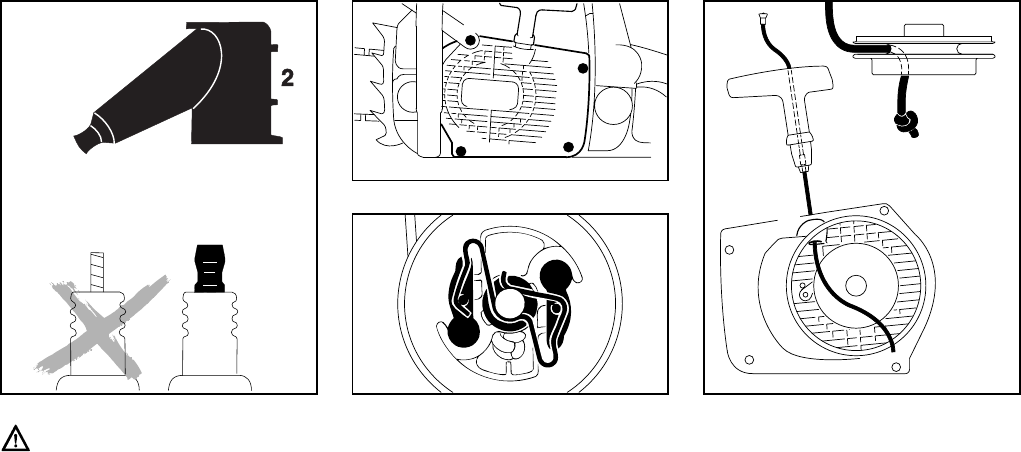 2