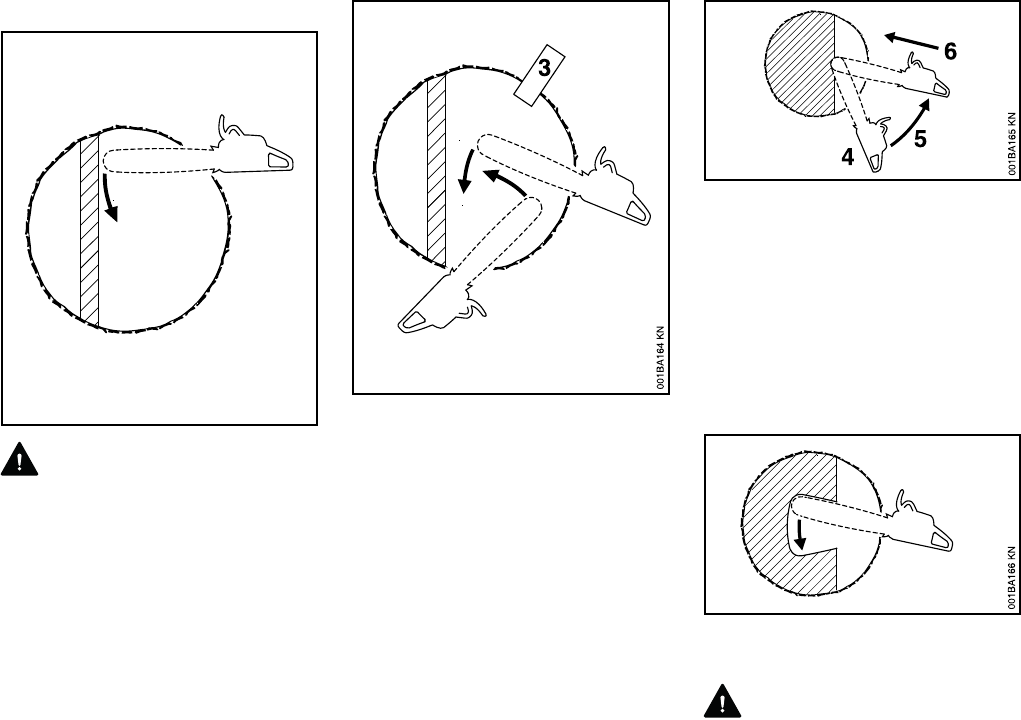 3

001BA164 KN

6

5

4

001BA165 KN

001BA166 KN