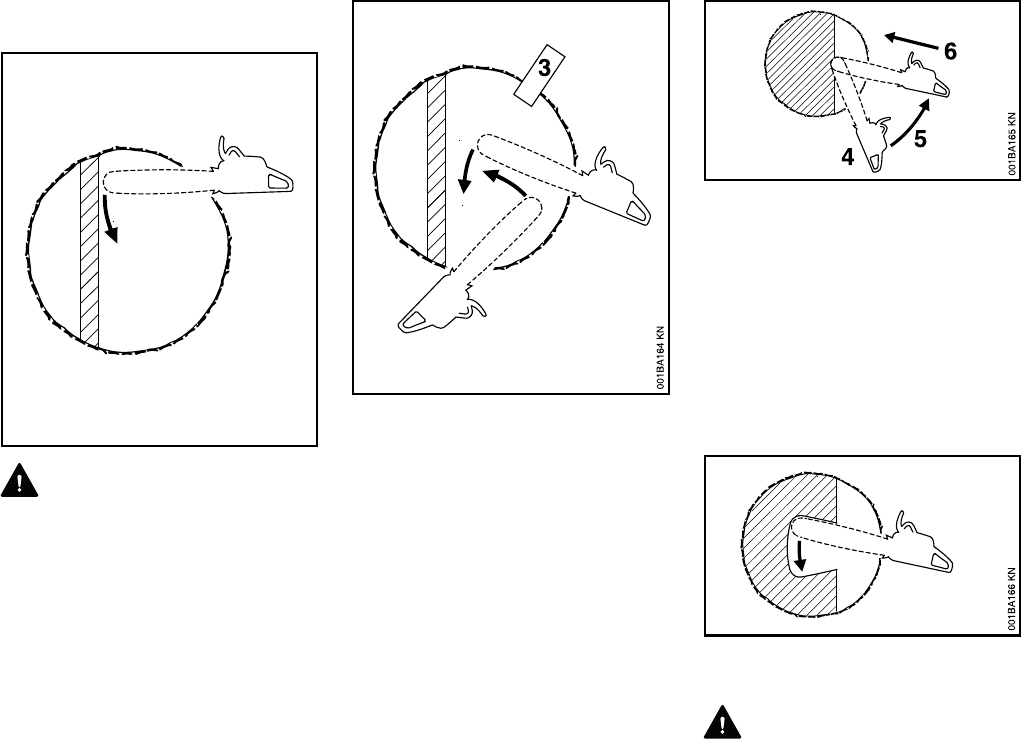 3

001BA164 KN

6

5

4

001BA165 KN

001BA166 KN