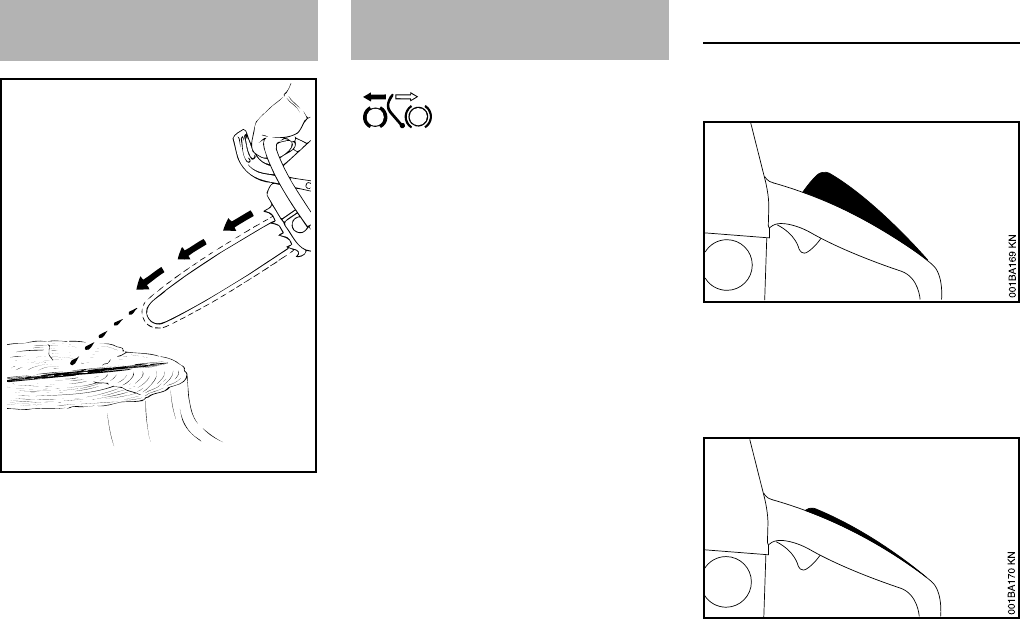 001BA169 KN

001BA170 KN