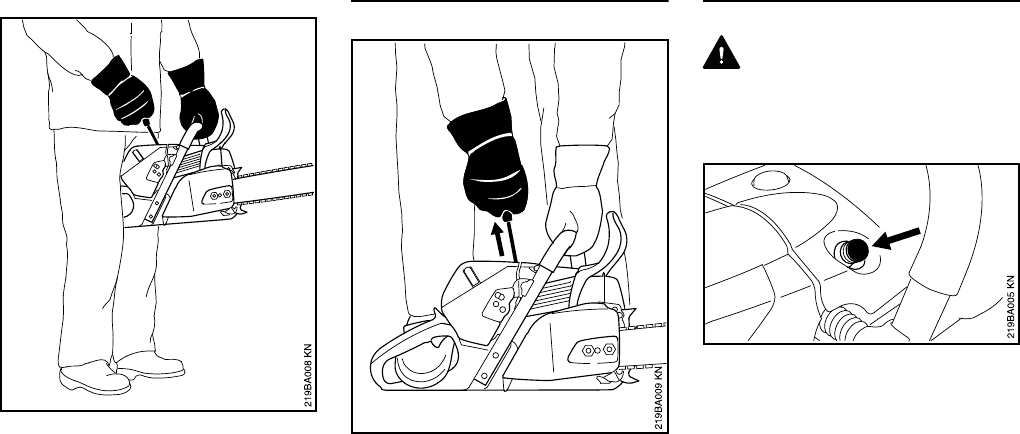 219BA008 KN

219BA009 KN

219BA005 KN