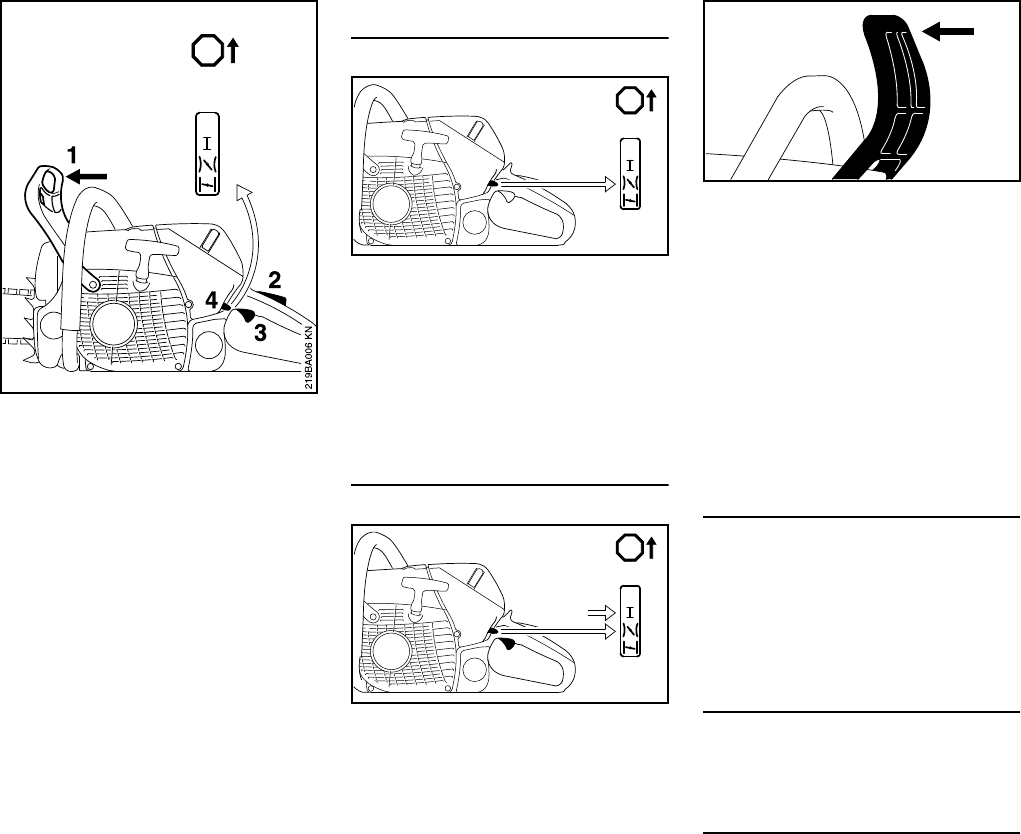 1

2

4

3

219BA006 KN