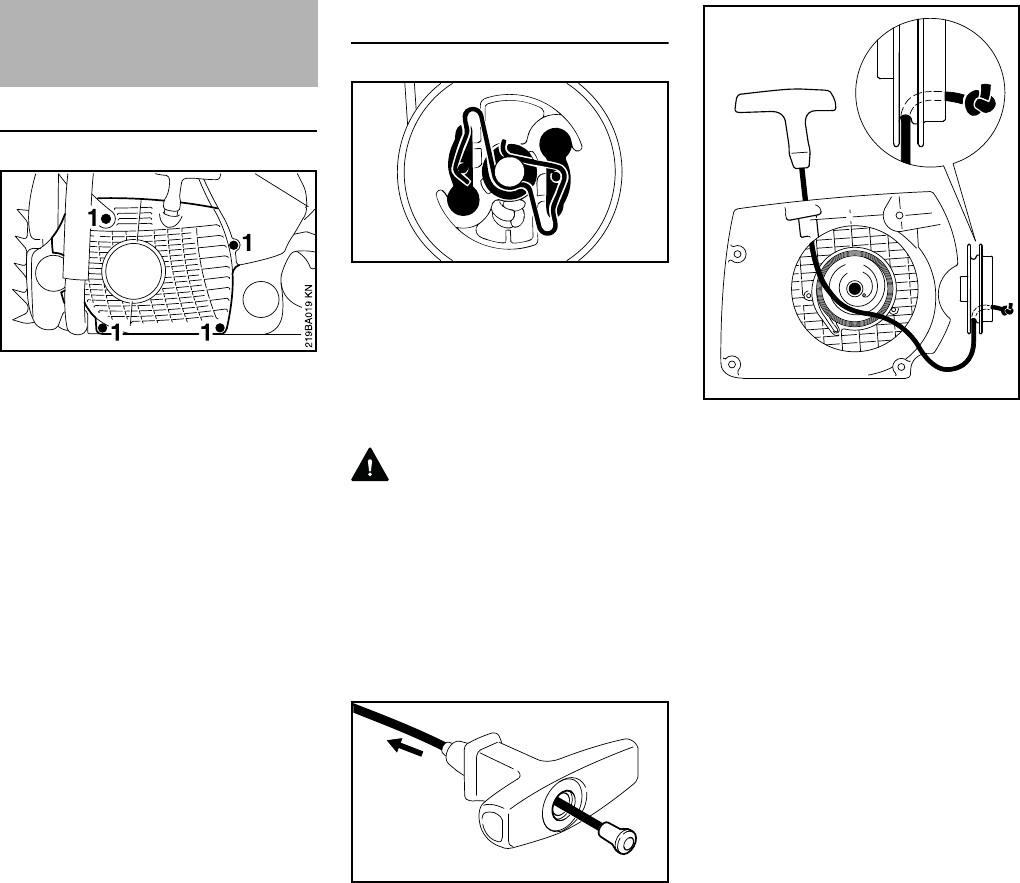 1
1
1
1
219BA019 KN