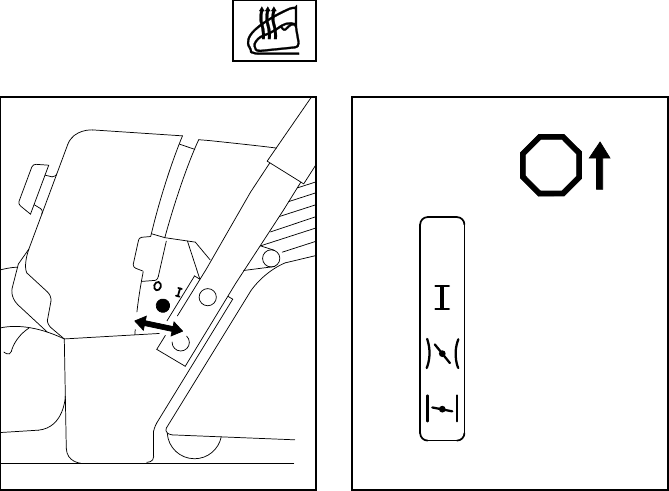 O I

I